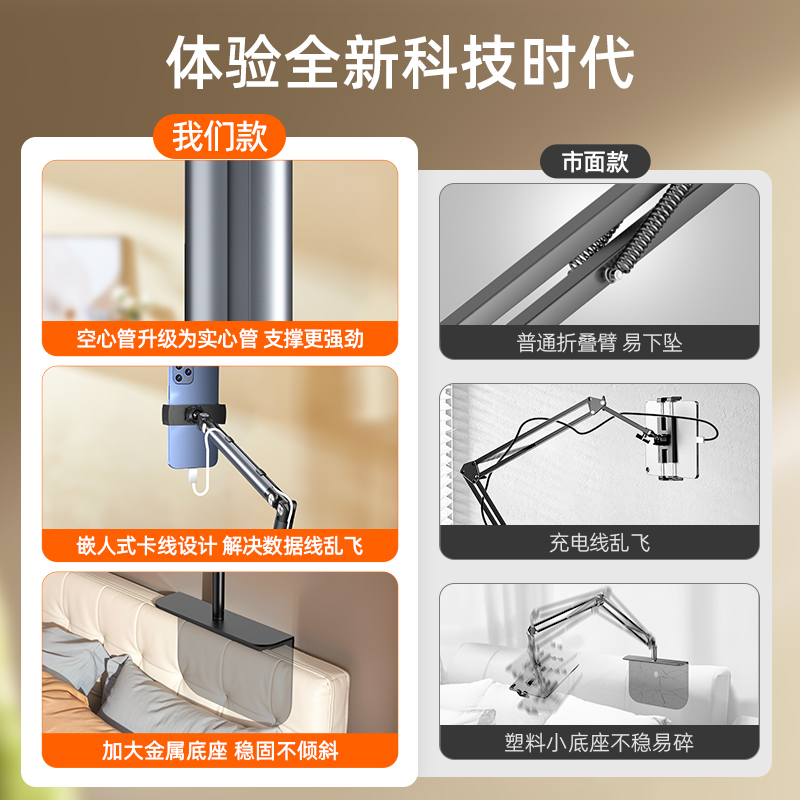 体验全新科技时代

我们款

空心管升级为实心管 支撑更强劲

嵌人式卡线设计 解决数据线乱飞

加大金属底座 稳固不倾斜

市面款

普通折叠臂 易下坠

充电线乱飞

塑料小底座不稳易碎