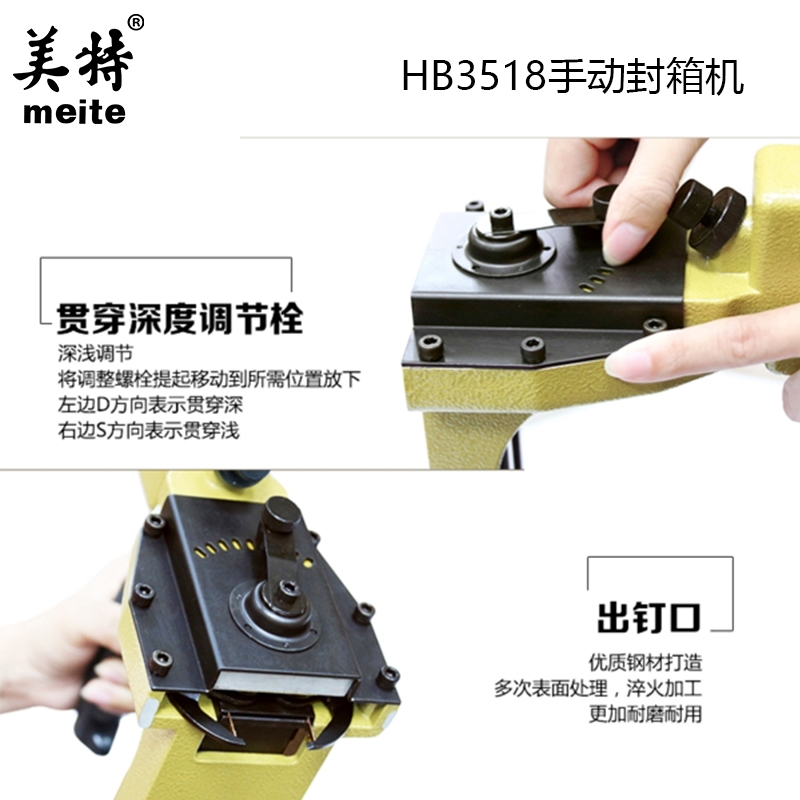 美特®
meite

HB3518手动封箱机

贯穿深度调节栓
深浅调节
将调整螺栓提起移动到所需位置放下
左边D方向表示贯穿深
右边S方向表示贯穿浅

出钉口
优质钢材打造
多次表面处理，淬火加工
更加耐磨耐用