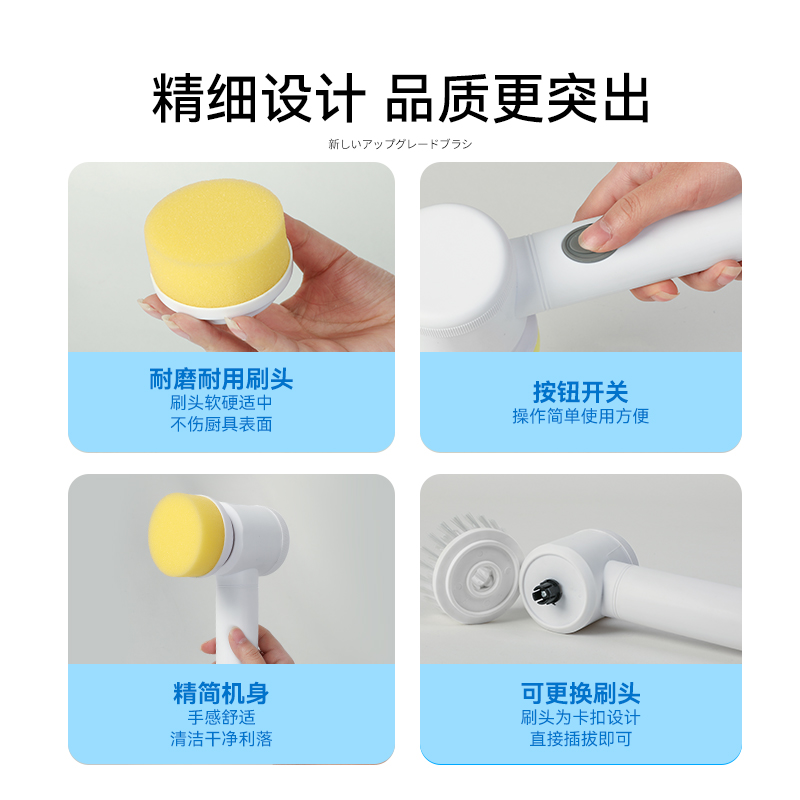 精细设计 品质更突出

新しいアップグレードブラシ

耐磨耐用刷头
刷头软硬适中
不伤厨具表面

按钮开关
操作简单使用方便

精简机身
手感舒适
清洁干净利落

可更换刷头
刷头为卡扣设计
直接插拔即可