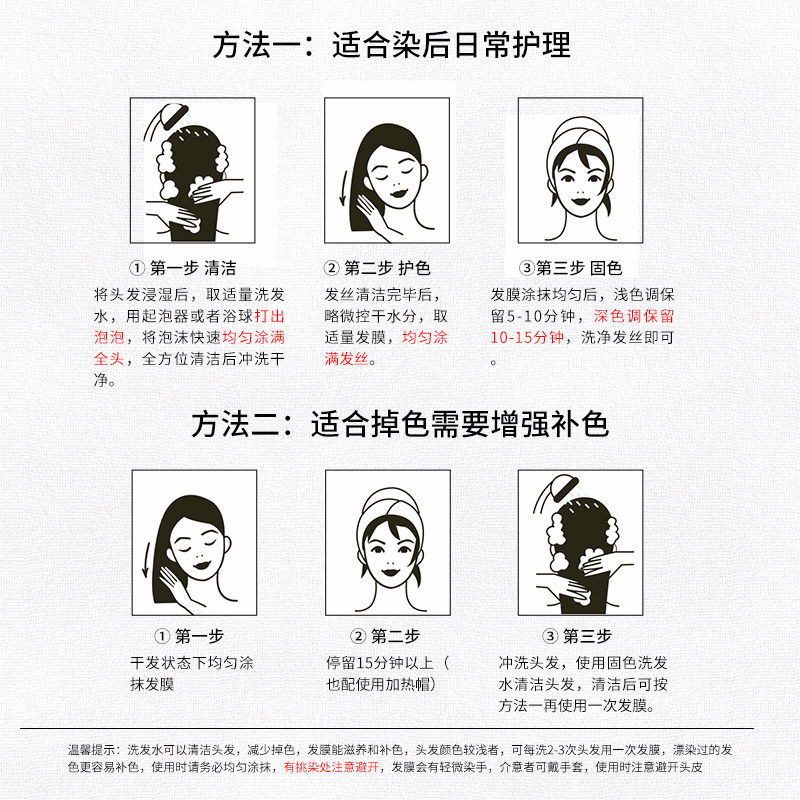 方法一：适合染后日常护理

① 第一步 清洁
将头发浸湿后，取适量洗发水，用起泡器或者浴球打出泡泡，将泡沫快速均匀涂满全头，全方位清洁后冲洗干净。

② 第二步 护色
发丝清洁完毕后，略微控干水分，取适量发膜，均匀涂满发丝。

③第三步 固色
发膜涂抹均匀后，浅色调保留5-10分钟，深色调保留10-15分钟，洗净发丝即可。

方法二：适合掉色需要增强补色

① 第一步
干发状态下均匀涂抹发膜

② 第二步
停留15分钟以上（也配使用加热帽）

③ 第三步
冲洗头发，使用固色洗发水清洁头发，清洁后可按方法一再使用一次发膜。

温馨提示：洗发水可以清洁头发，减少掉色，发膜能滋养和补色，头发颜色较浅者，可每洗2-3次头发用一次发膜，漂染过的发色更容易补色，使用时请务必均匀涂抹，有挑染处注意避开，发膜会有轻微染手，介意者可戴手套，使用时注意避开头皮