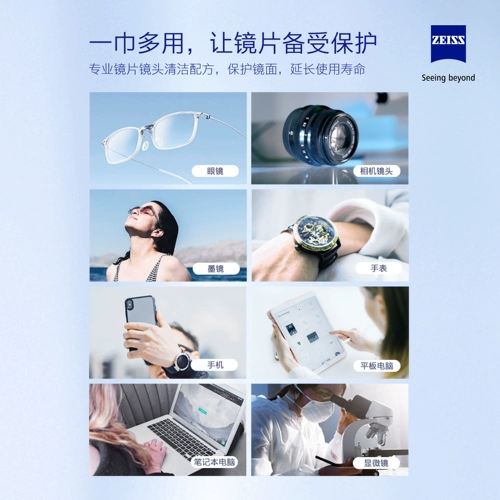 一巾多用，让镜片备受保护
专业镜片镜头清洁配方，保护镜面，延长使用寿命

ZEISS
Seeing beyond

眼镜

相机镜头

墨镜

手表

手机

平板电脑

笔记本电脑

显微镜