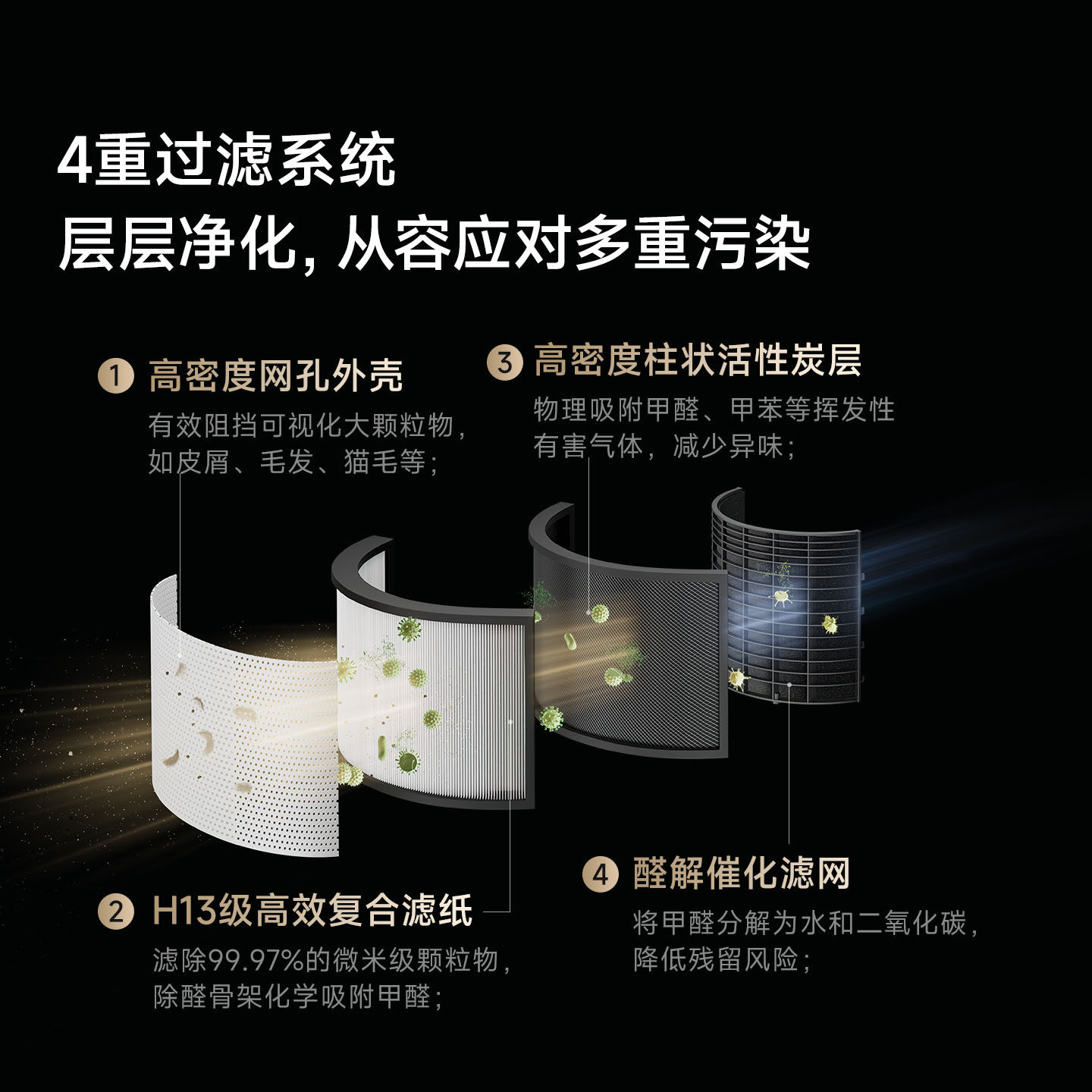 4重过滤系统
层层净化, 从容应对多重污染

1 高密度网孔外壳
有效阻挡可视化大颗粒物，如皮屑、毛发、猫毛等；

3 高密度柱状活性炭层
物理吸附甲醛、甲苯等挥发性有害气体，减少异味；

2 H13级高效复合滤纸
滤除99.97%的微米级颗粒物，除醛骨架化学吸附甲醛；

4 醛解催化滤网
将甲醛分解为水和二氧化碳，降低残留风险；