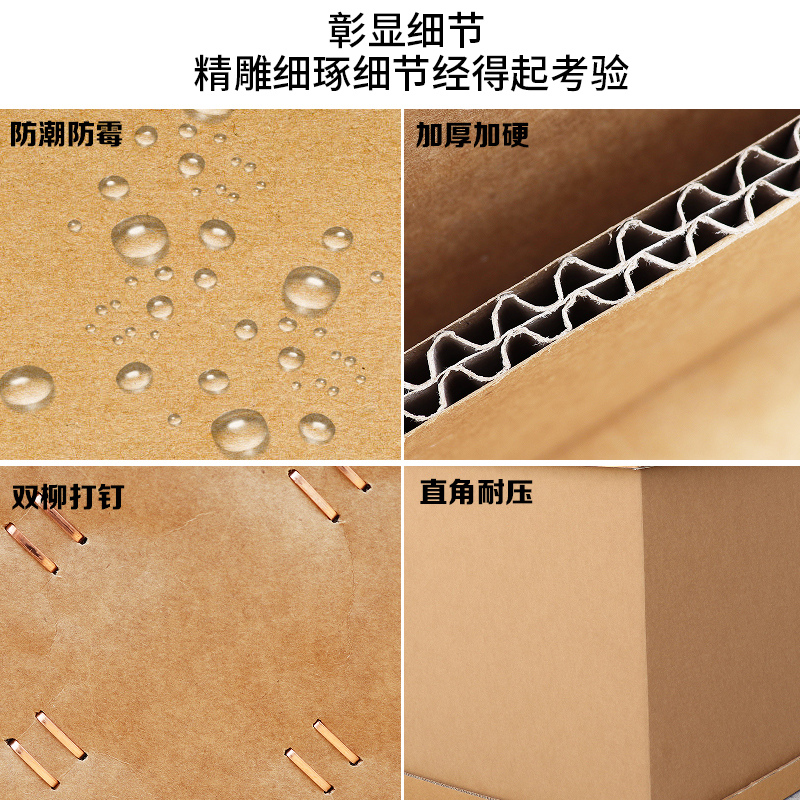 彰显细节
精雕细琢细节经得起考验

防潮防霉

加厚加硬

双柳打钉

直角耐压