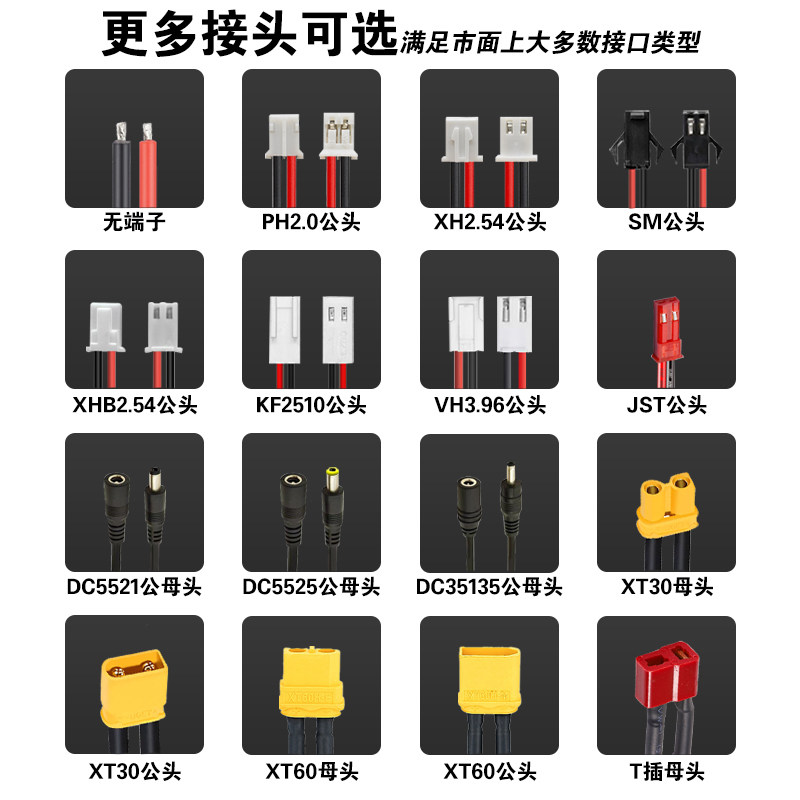 更多接头可选 满足市面上大多数接口类型

无端子

PH2.0公头

XH2.54公头

SM公头

XHB2.54公头

KF2510公头

VH3.96公头

JST公头

DC5521公母头

DC5525公母头

DC35135公母头

XT30母头

XT30公头

XT60母头

XT60公头

T插母头