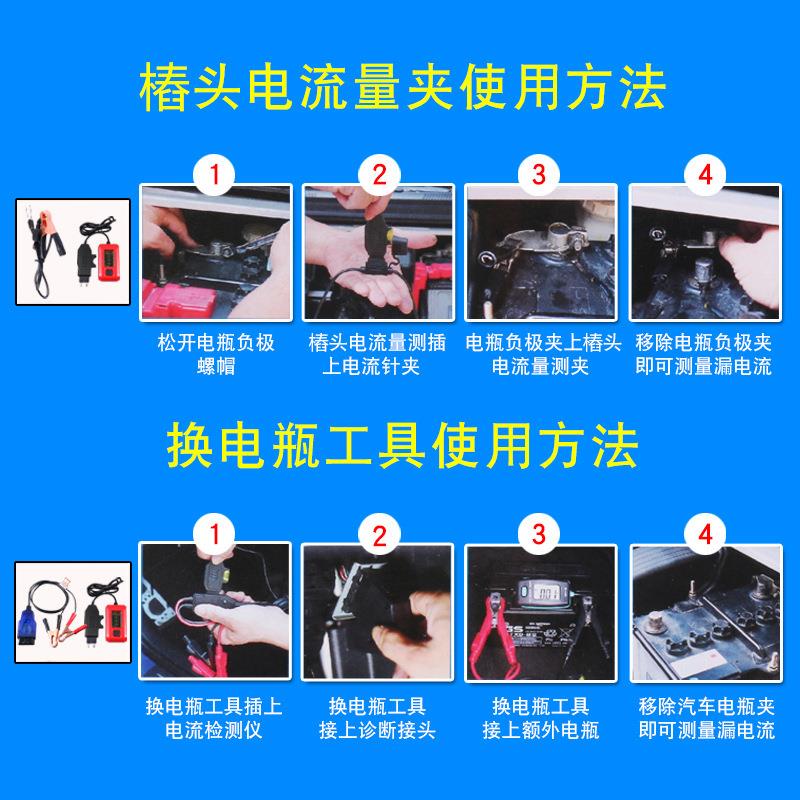 椿头电流量夹使用方法

1

松开电瓶负极螺帽

2

椿头电流量测插上电流针夹

3

电瓶负极夹上椿头电流量测夹

4

移除电瓶负极夹即可测量漏电流

换电瓶工具使用方法

1

换电瓶工具插上电流检测仪

2

换电瓶工具接上诊断接头

3

换电瓶工具接上额外电瓶

4

移除汽车电瓶夹即可测量漏电流