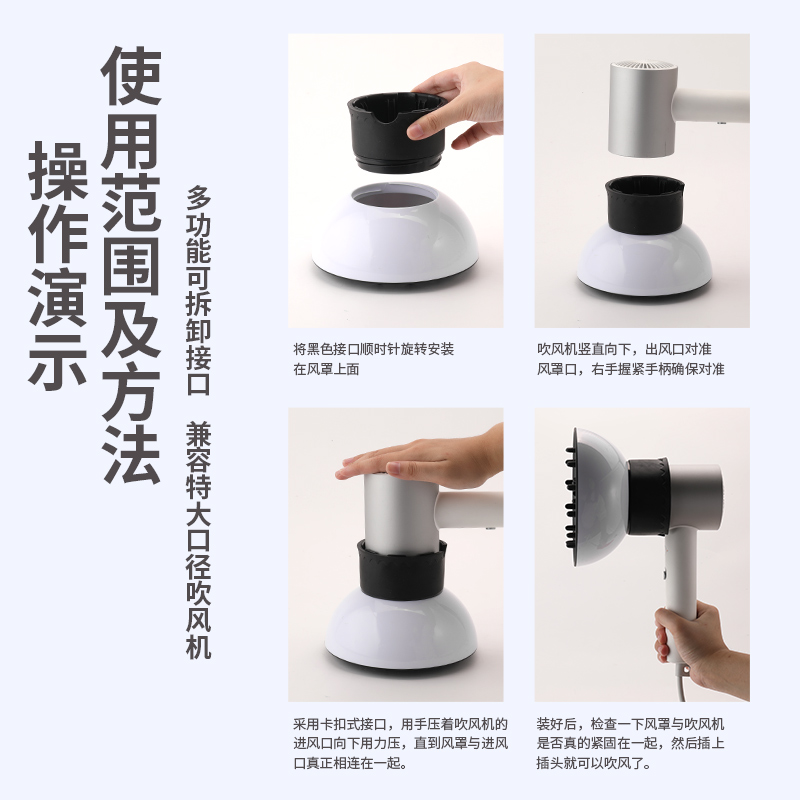 使用范围及方法

操作演示

多功能可拆卸接口 兼容特大口径吹风机

将黑色接口顺时针旋转安装在风罩上面

吹风机竖直向下，出风口对准风罩口，右手握紧手柄确保对准

采用卡扣式接口，用手压着吹风机的进风口向下用力压，直到风罩与进风口真正相连在一起。

装好后，检查一下风罩与吹风机是否真的紧固在一起，然后插上插头就可以吹风了。