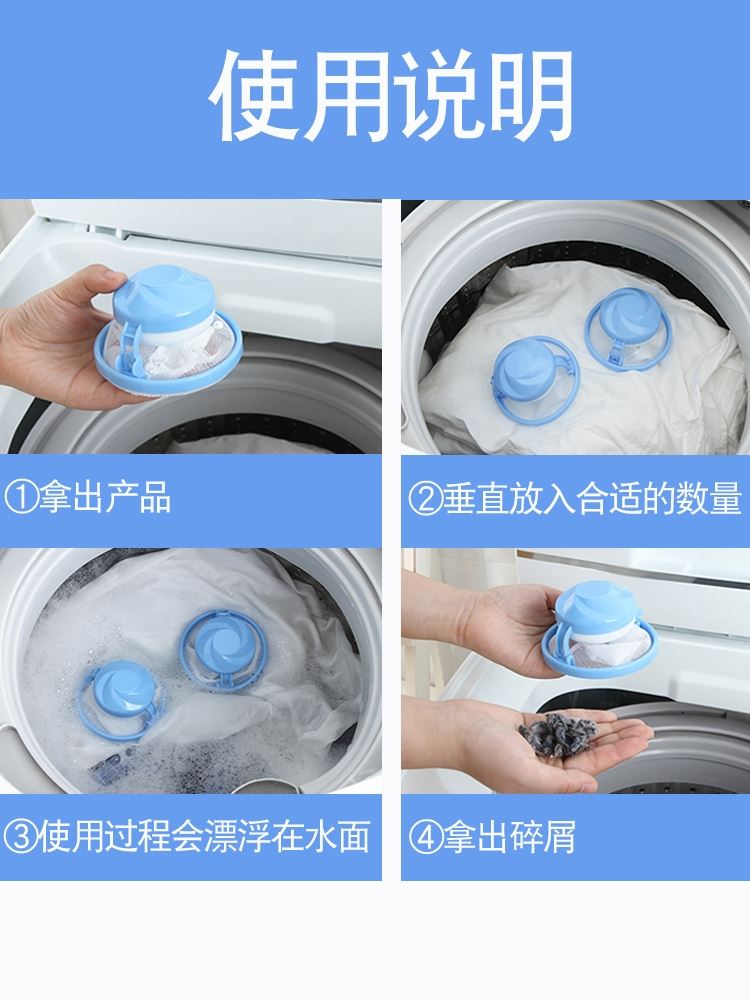 使用说明

①拿出产品

②垂直放入合适的数量

③使用过程会漂浮在水面

④拿出碎屑