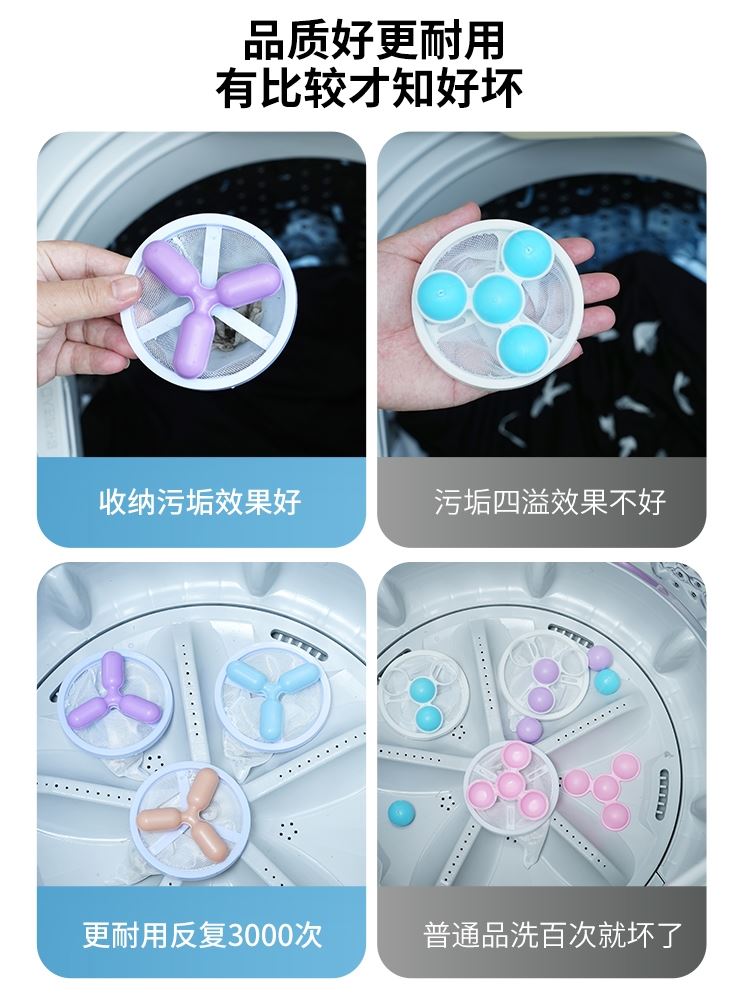 品质好更耐用
有比较才知好坏

收纳污垢效果好

污垢四溢效果不好

更耐用反复3000次

普通品洗百次就坏了