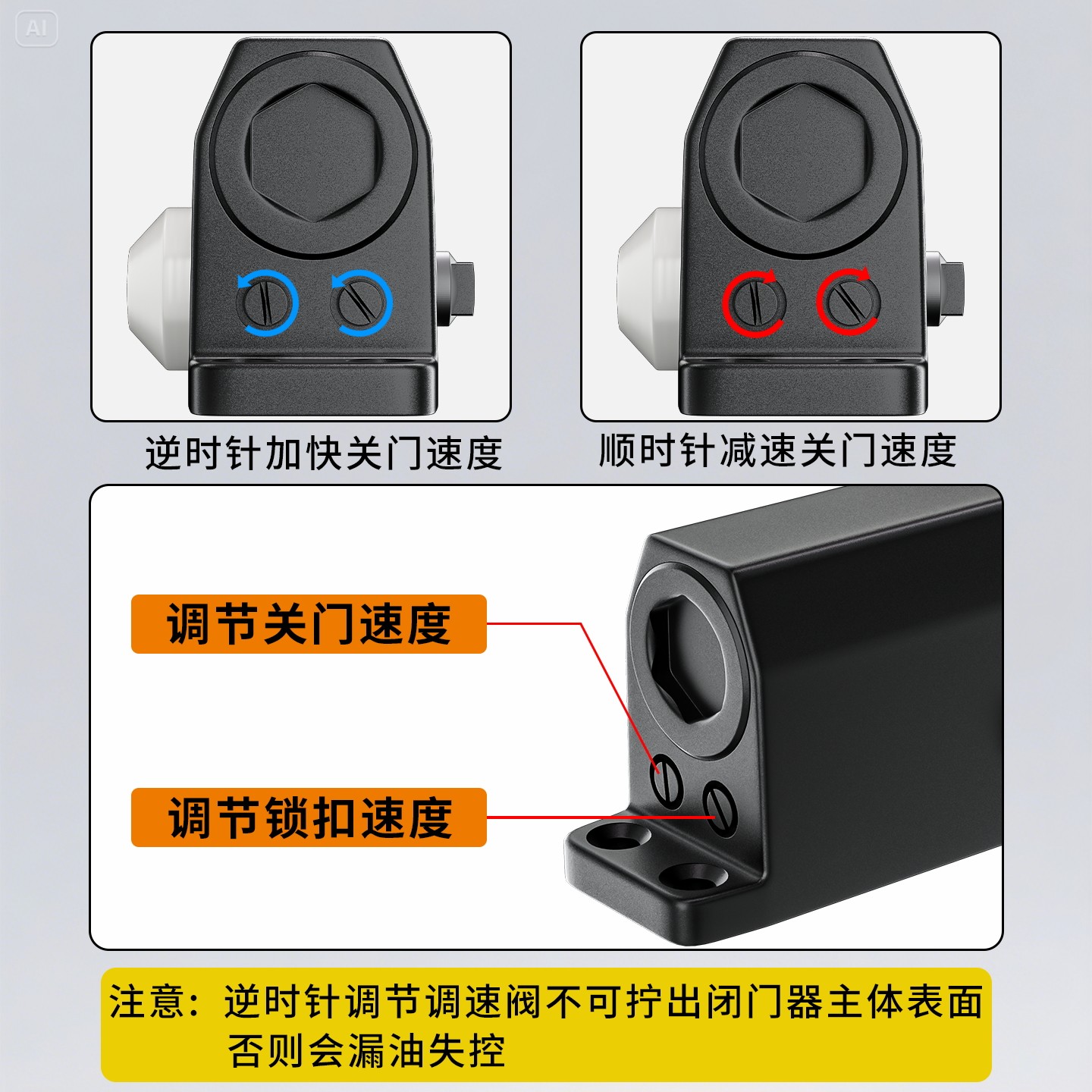 AI

逆时针加快关门速度

顺时针减速关门速度

调节关门速度

调节锁扣速度

注意：逆时针调节调速阀不可拧出闭门器主体表面
否则会漏油失控