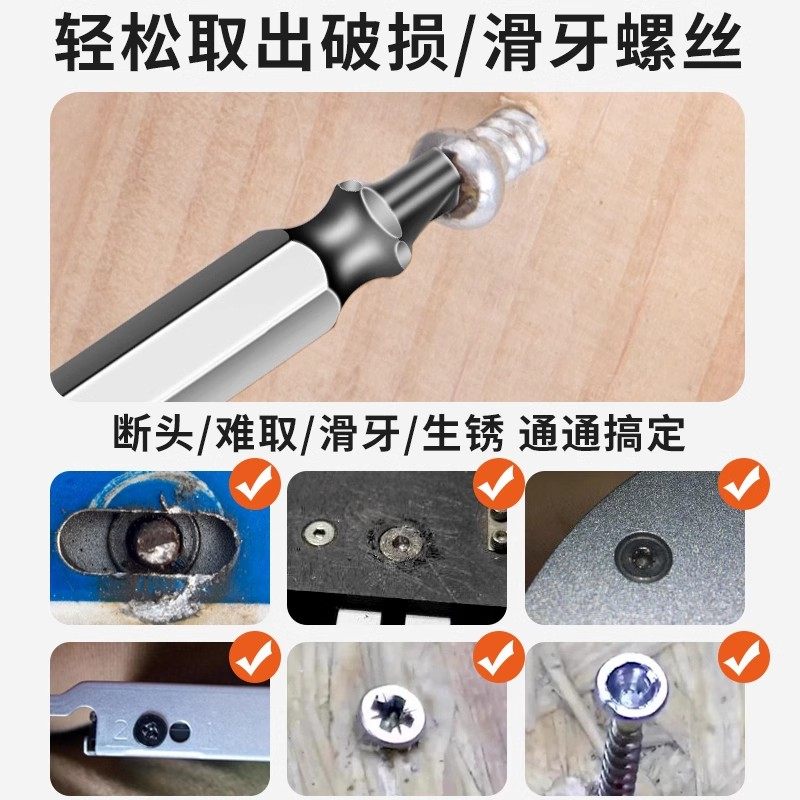 轻松取出破损/滑牙螺丝

断头/难取/滑牙/生锈 通通搞定

2