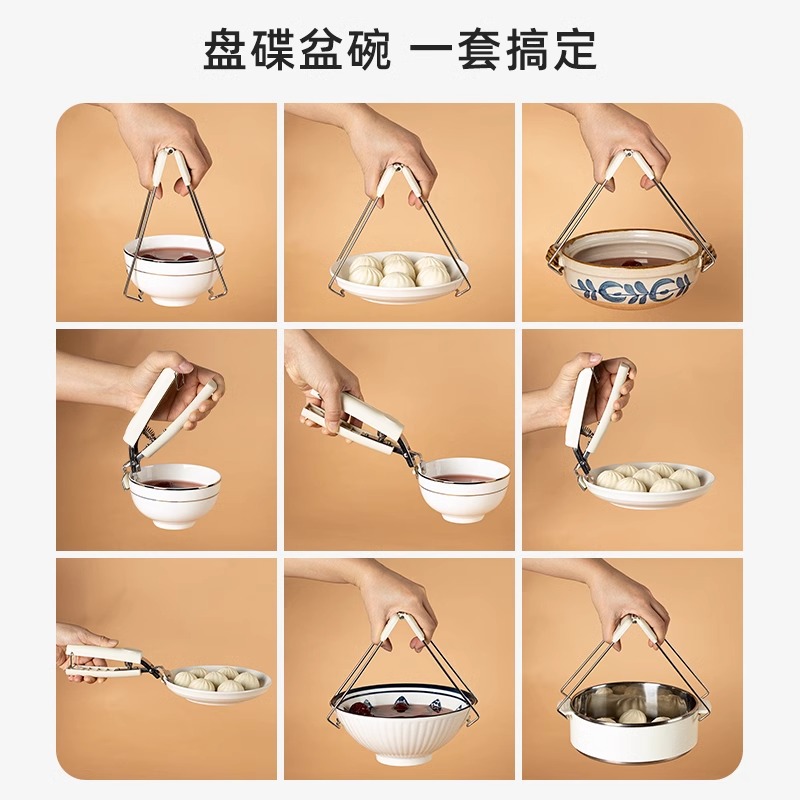 盘碟盆碗 一套搞定