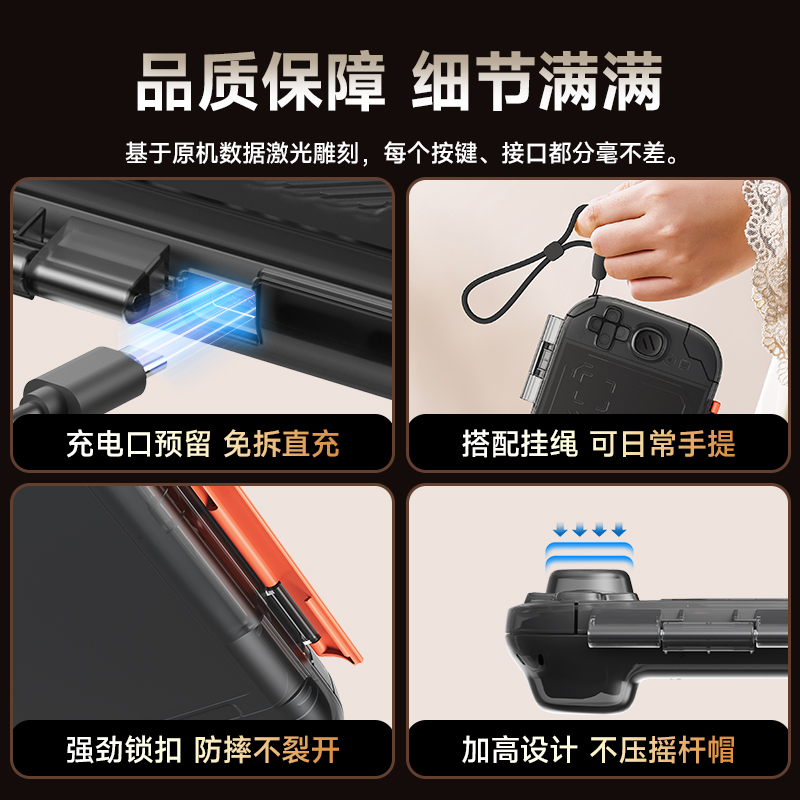 品质保障 细节满满

基于原机数据激光雕刻，每个按键、接口都分毫不差。

充电口预留 免拆直充

搭配挂绳 可日常手提

强劲锁扣 防摔不裂开

加高设计 不压摇杆帽