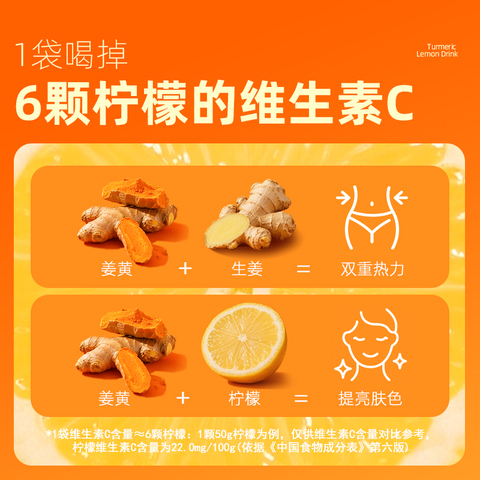 1袋喝掉

Turmeric Lemon Drink

6颗柠檬的维生素C

姜黄 + 生姜 = 双重热力

姜黄 + 柠檬 = 提亮肤色

*1袋维生素C含量≈6颗柠檬：1颗50g柠檬为例，仅供维生素C含量对比参考，柠檬维生素C含量为22.0mg/100g(依据《中国食物成分表》第六版)