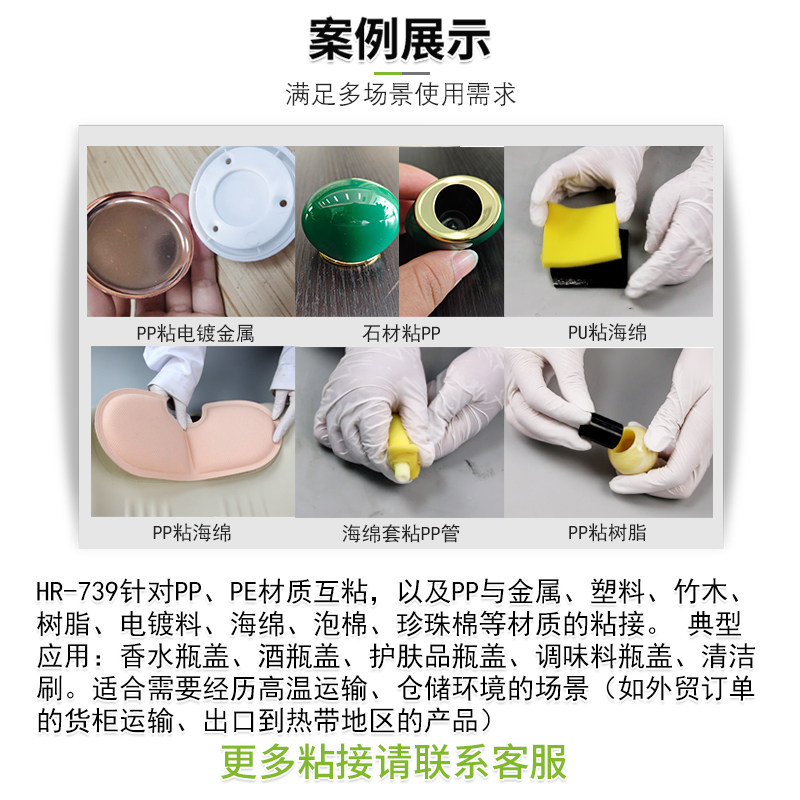 案例展示

满足多场景使用需求

PP粘电镀金属

石材粘PP

PU粘海绵

PP粘海绵

海绵套粘PP管

PP粘树脂

HR-739针对PP、PE材质互粘，以及PP与金属、塑料、竹木、树脂、电镀料、海绵、泡棉、珍珠棉等材质的粘接。 典型应用：香水瓶盖、酒瓶盖、护肤品瓶盖、调味料瓶盖、清洁刷。适合需要经历高温运输、仓储环境的场景（如外贸订单的货柜运输、出口到热带地区的产品）

更多粘接请联系客服