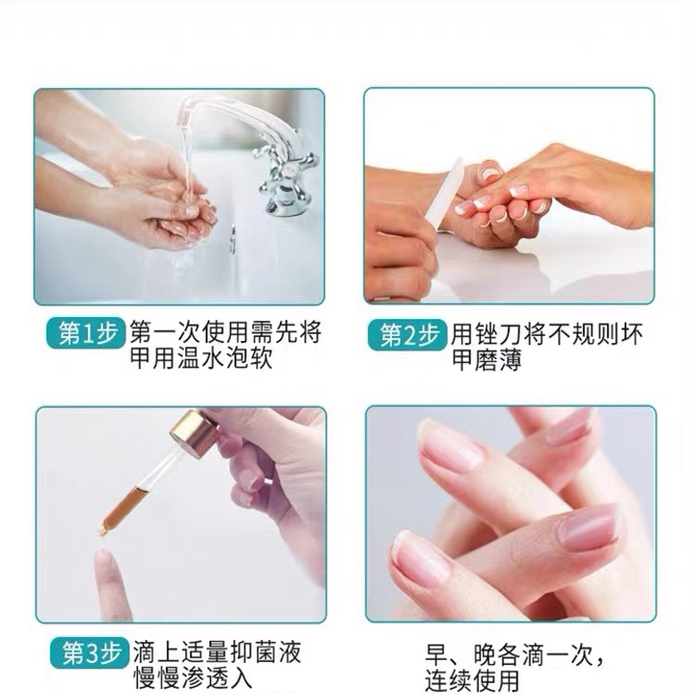 第1步 第一次使用需先将甲用温水泡软

第2步 用锉刀将不规则坏甲磨薄

第3步 滴上适量抑菌液慢慢渗透入

早、晚各滴一次，连续使用