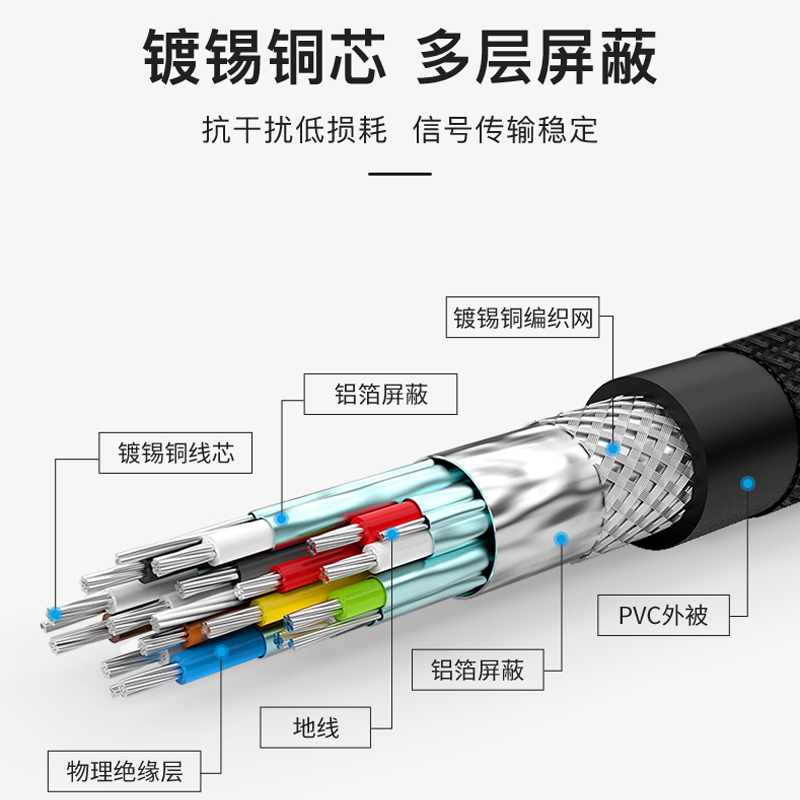 镀锡铜芯 多层屏蔽

抗干扰低损耗 信号传输稳定

镀锡铜编织网

铝箔屏蔽

镀锡铜线芯

PVC外被

铝箔屏蔽

地线

物理绝缘层