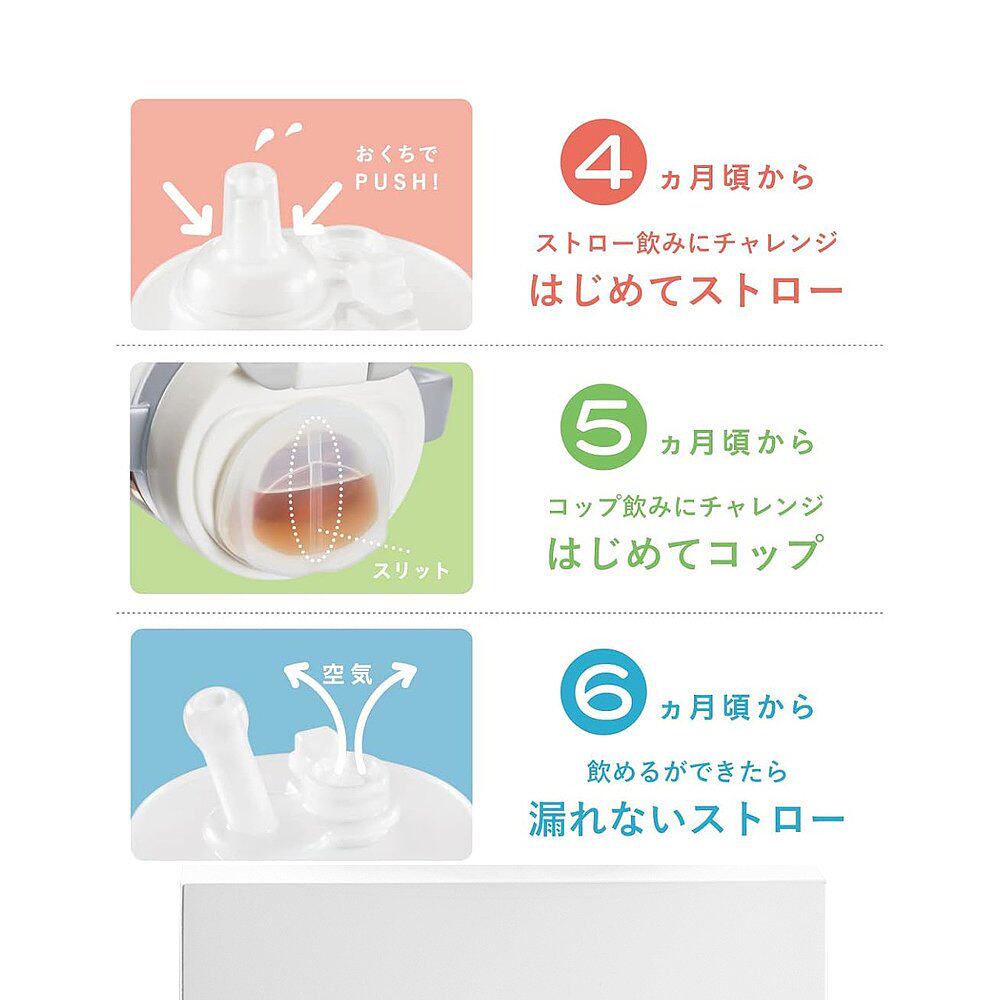 おくちで
PUSH!

4ヵ月頃から
ストロー飲みにチャレンジ
はじめてストロー

スリット

5ヵ月頃から
コップ飲みにチャレンジ
はじめてコップ

空気

6ヵ月頃から
飲めるができたら
漏れないストロー