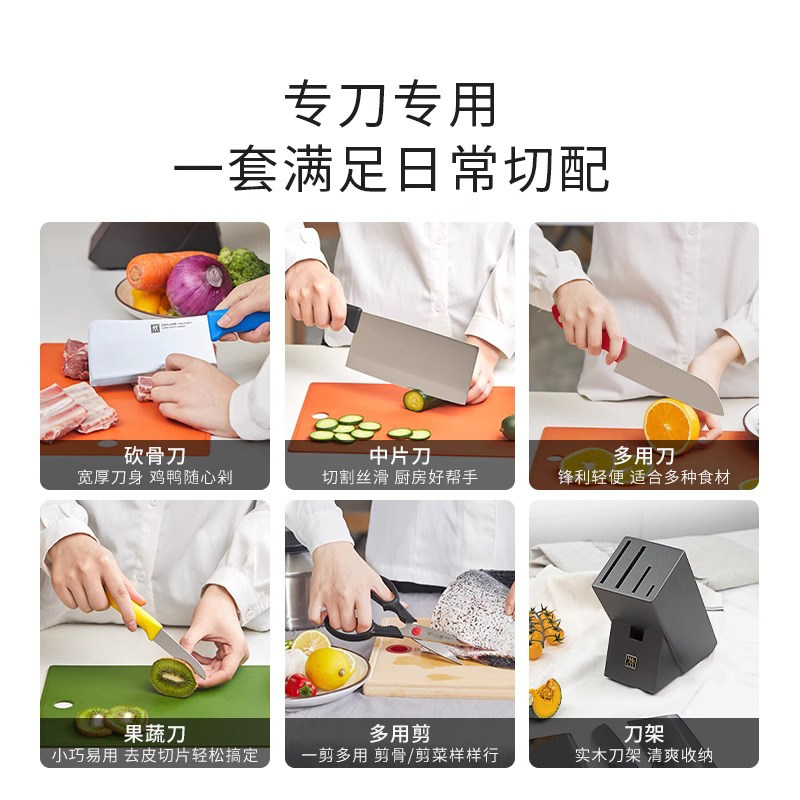 专刀专用
一套满足日常切配

砍骨刀
宽厚刀身 鸡鸭随心剁

中片刀
切割丝滑 厨房好帮手

多用刀
锋利轻便 适合多种食材

果蔬刀
小巧易用 去皮切片轻松搞定

多用剪
一剪多用 剪骨/剪菜样样行

刀架
实木刀架 清爽收纳