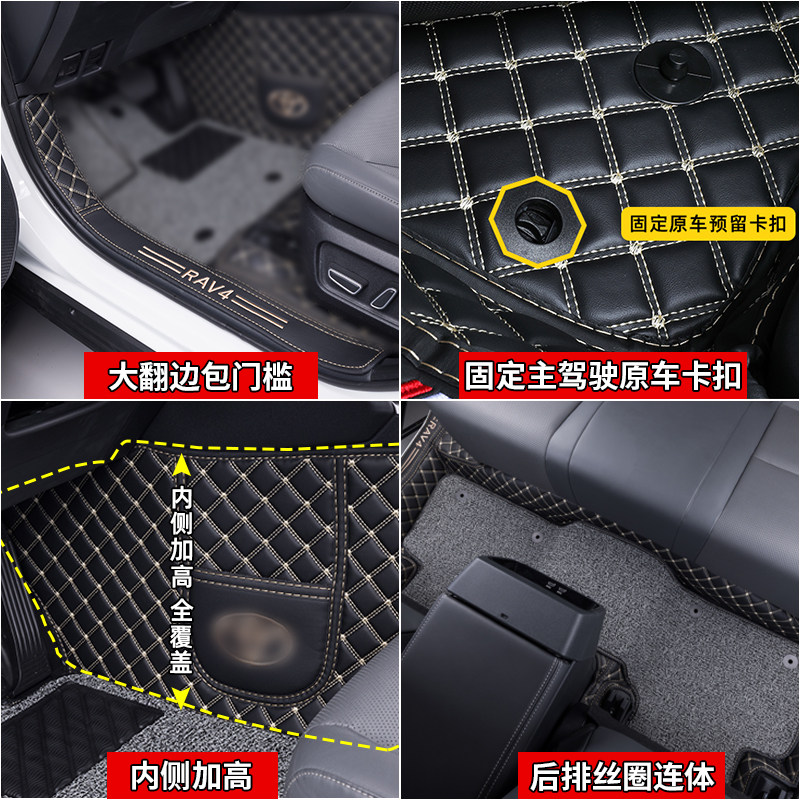 RAV4

大翻边包门槛

固定原车预留卡扣

固定主驾驶原车卡扣

内侧加高 全覆盖

内侧加高

RAV4

后排丝圈连体