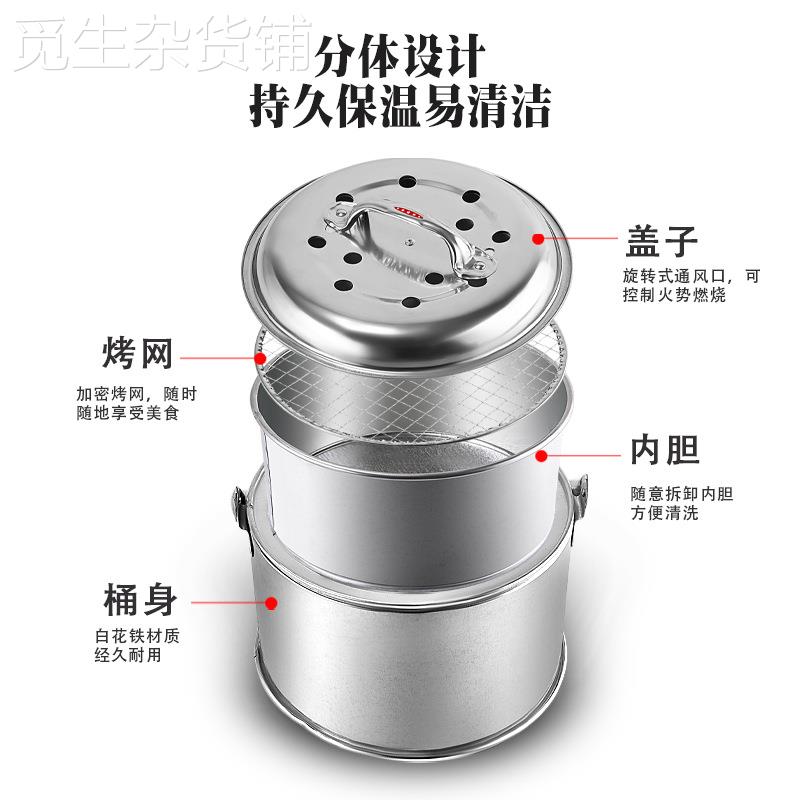 觅生杂货铺

分体设计
持久保温易清洁

盖子
旋转式通风口，可控制火势燃烧

烤网
加密烤网，随时随地享受美食

内胆
随意拆卸内胆方便清洗

桶身
白花铁材质经久耐用