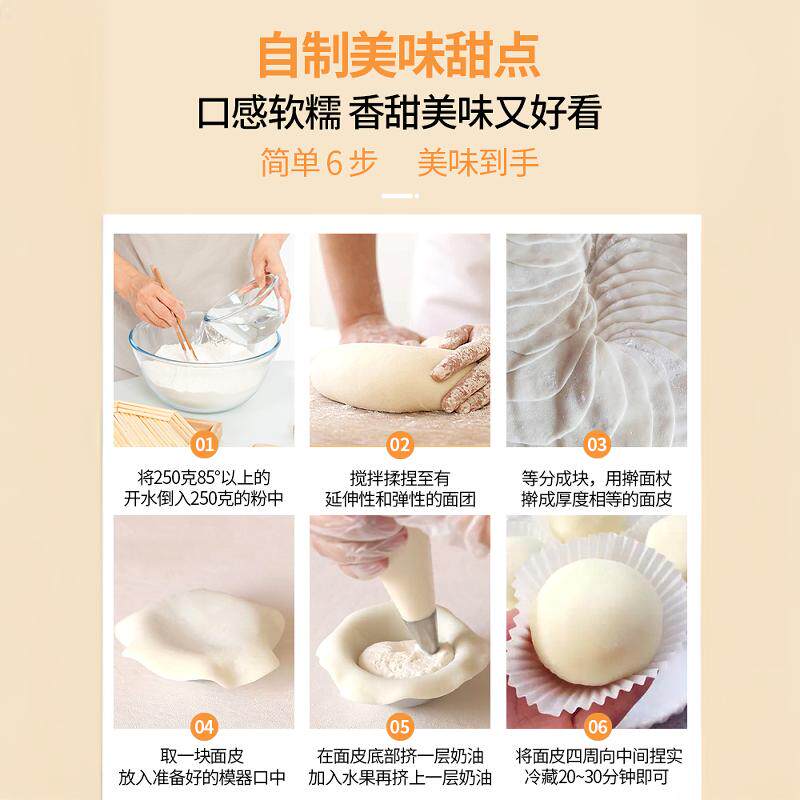 自制美味甜点

口感软糯 香甜美味又好看

简单6步 美味到手

01
将250克85°以上的开水倒入250克的粉中

02
搅拌揉捏至有延伸性和弹性的面团

03
等分成块，用擀面杖擀成厚度相等的面皮

04
取一块面皮放入准备好的模器口中

05
在面皮底部挤一层奶油加入水果再挤上一层奶油

06
将面皮四周向中间捏实冷藏20~30分钟即可