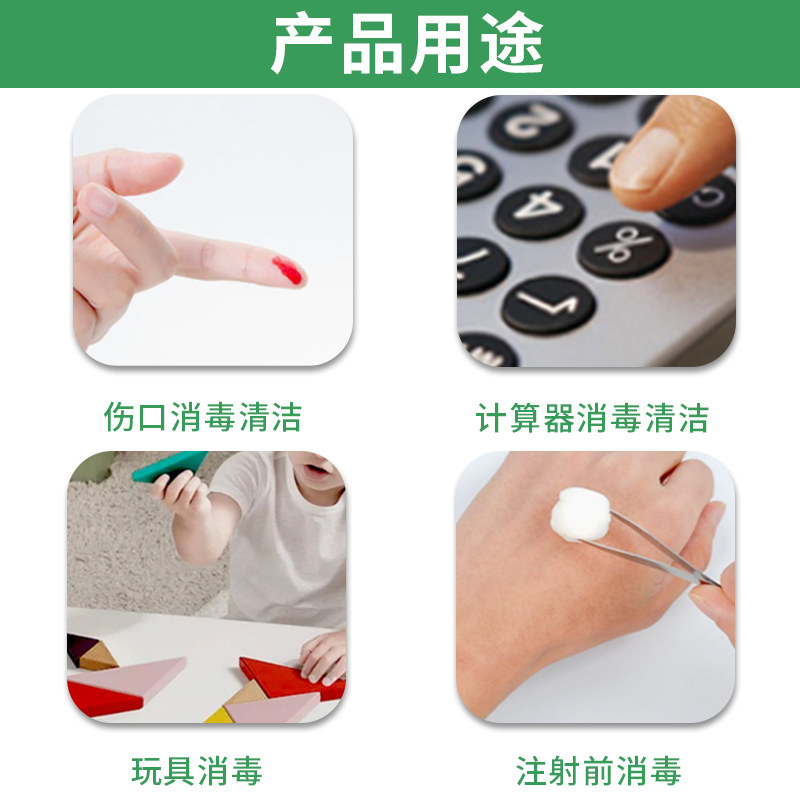 产品用途

伤口消毒清洁

计算器消毒清洁

玩具消毒

注射前消毒