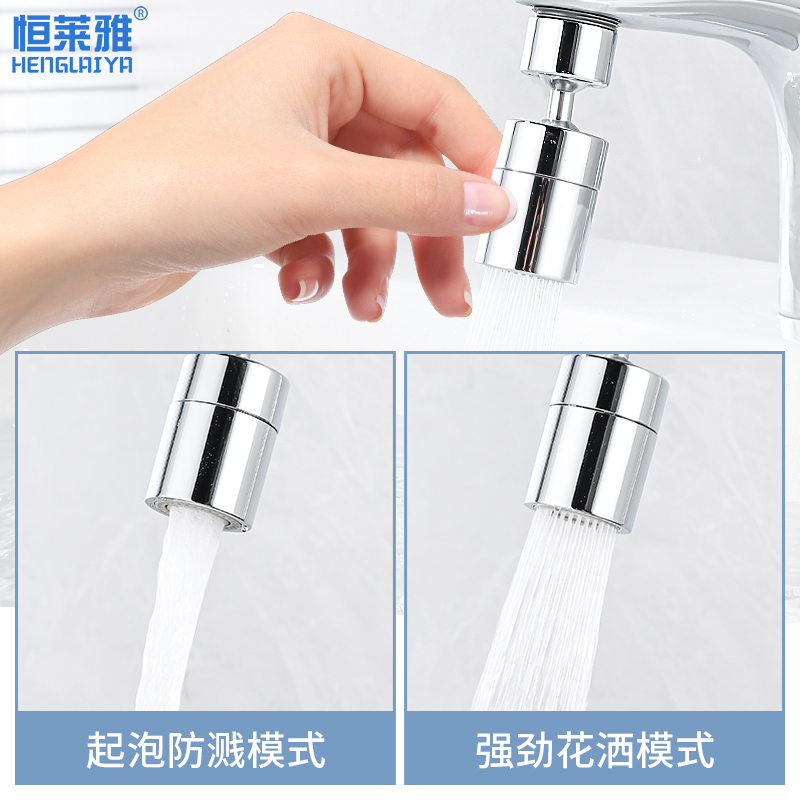 恒莱雅®
HENGLAIYA

起泡防溅模式

强劲花洒模式