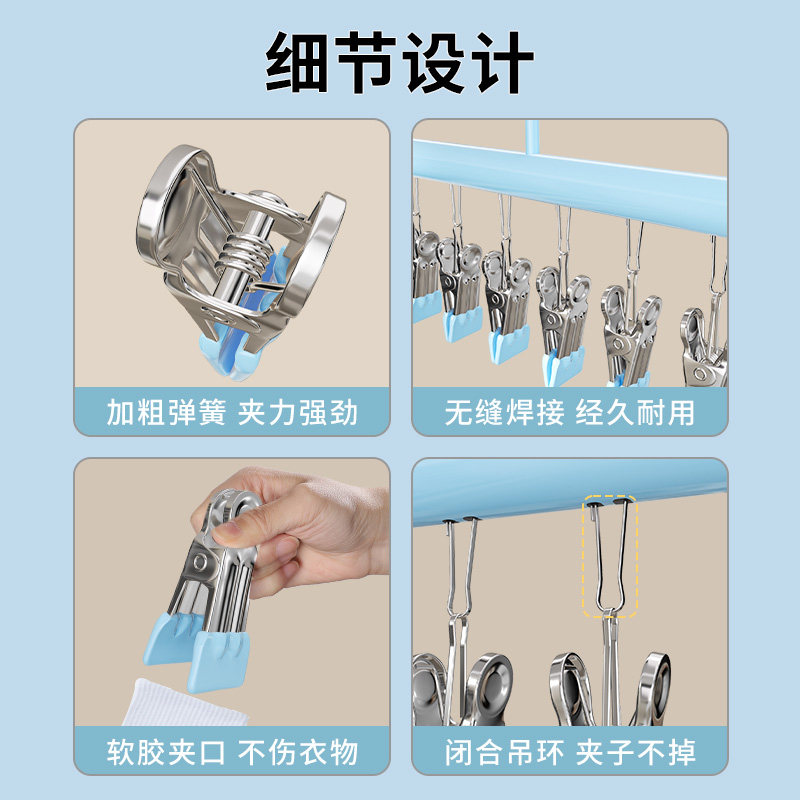 细节设计

加粗弹簧 夹力强劲

无缝焊接 经久耐用

软胶夹口 不伤衣物

闭合吊环 夹子不掉