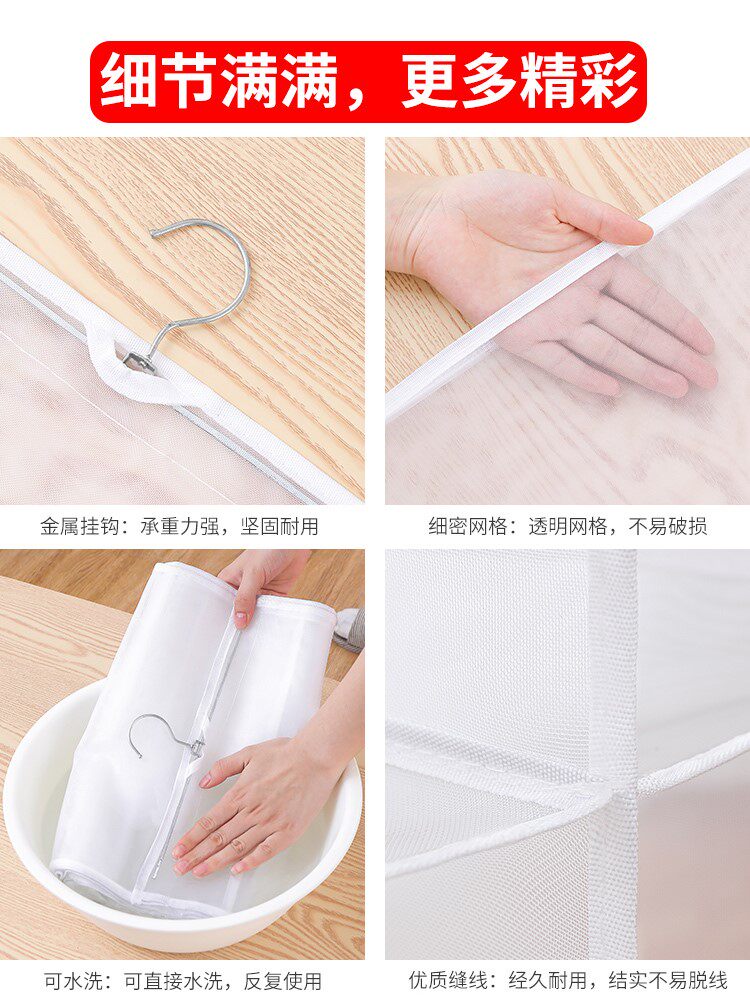 细节满满，更多精彩

金属挂钩：承重力强，坚固耐用

细密网格：透明网格，不易破损

可水洗：可直接水洗，反复使用

优质缝线：经久耐用，结实不易脱线