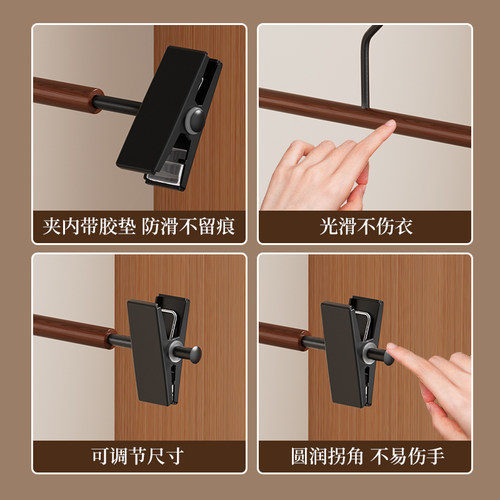 夹内带胶垫 防滑不留痕

光滑不伤衣

可调节尺寸

圆润拐角 不易伤手