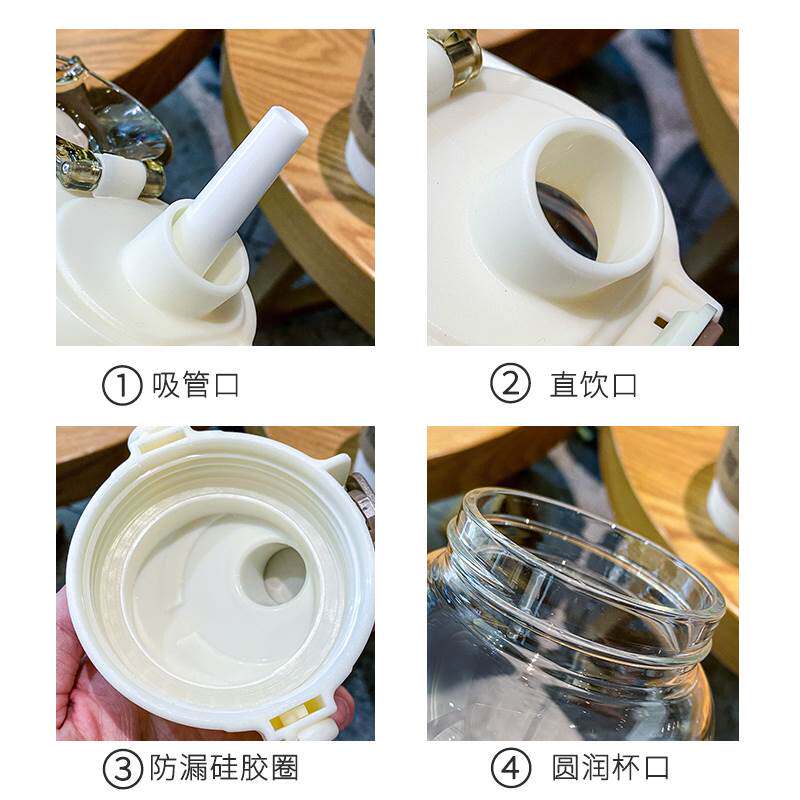 ① 吸管口

② 直饮口

③ 防漏硅胶圈

④ 圆润杯口