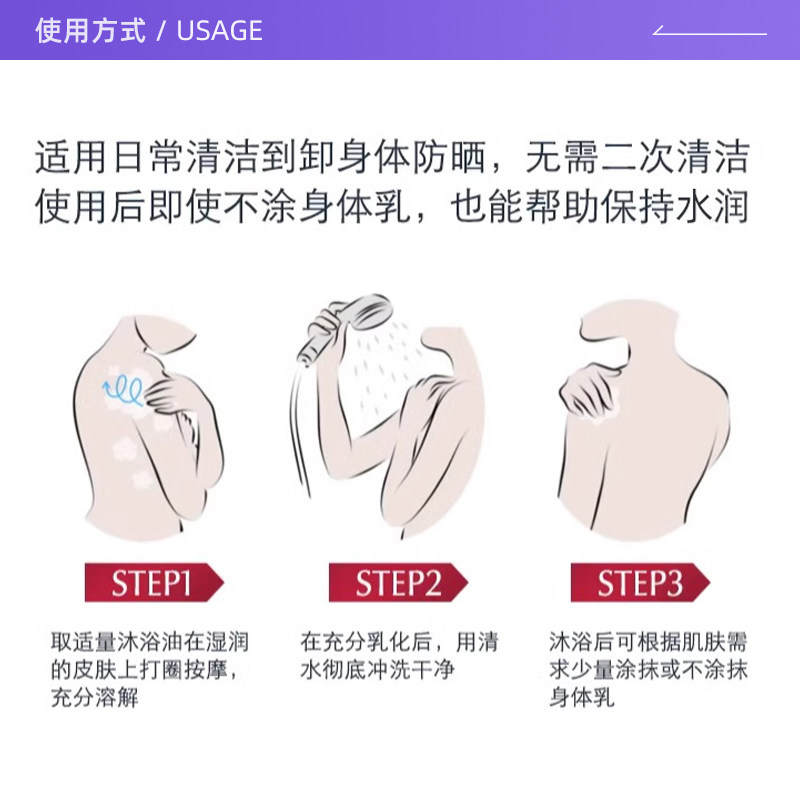 使用方式 / USAGE

适用日常清洁到卸身体防晒，无需二次清洁
使用后即使不涂身体乳，也能帮助保持水润

STEP1

取适量沐浴油在湿润的皮肤上打圈按摩，充分溶解

STEP2

在充分乳化后，用清水彻底冲洗干净

STEP3

沐浴后可根据肌肤需求少量涂抹或不涂抹身体乳