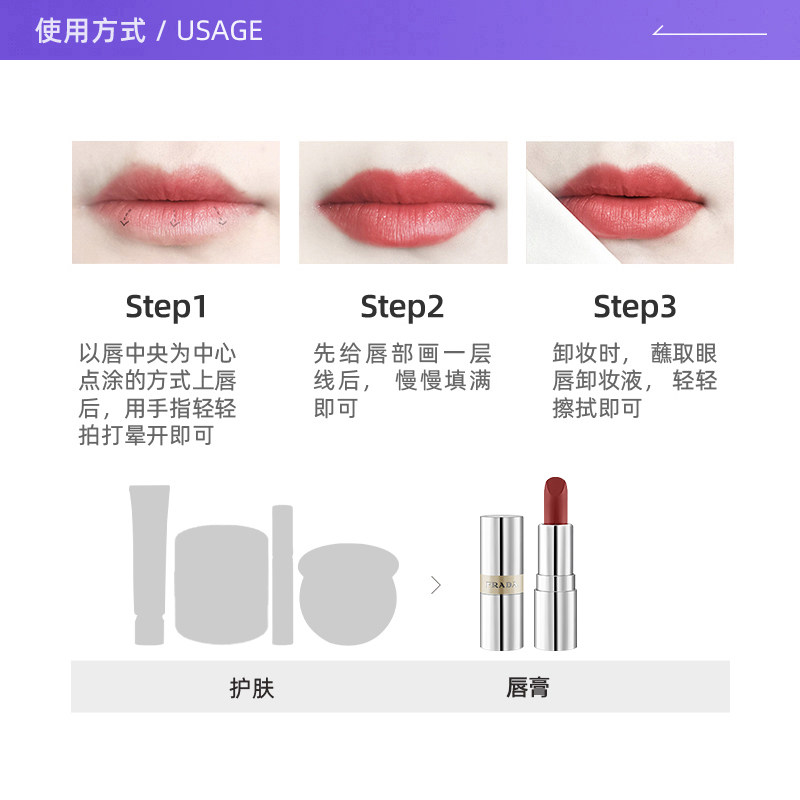 使用方式 / USAGE

Step1
以唇中央为中心点涂的方式上唇后，用手指轻轻拍打晕开即可

Step2
先给唇部画一层线后， 慢慢填满即可

Step3
卸妆时， 蘸取眼唇卸妆液， 轻轻擦拭即可

PRADA

护肤

唇膏