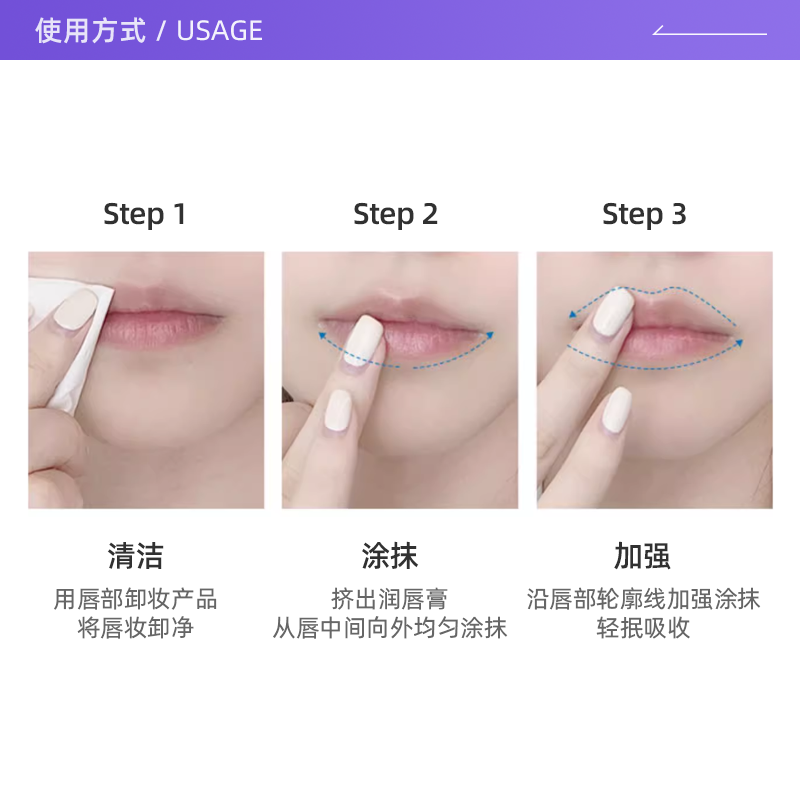 使用方式 / USAGE

Step 1

清洁

用唇部卸妆产品
将唇妆卸净

Step 2

涂抹

挤出润唇膏
从唇中间向外均匀涂抹

Step 3

加强

沿唇部轮廓线加强涂抹
轻抿吸收