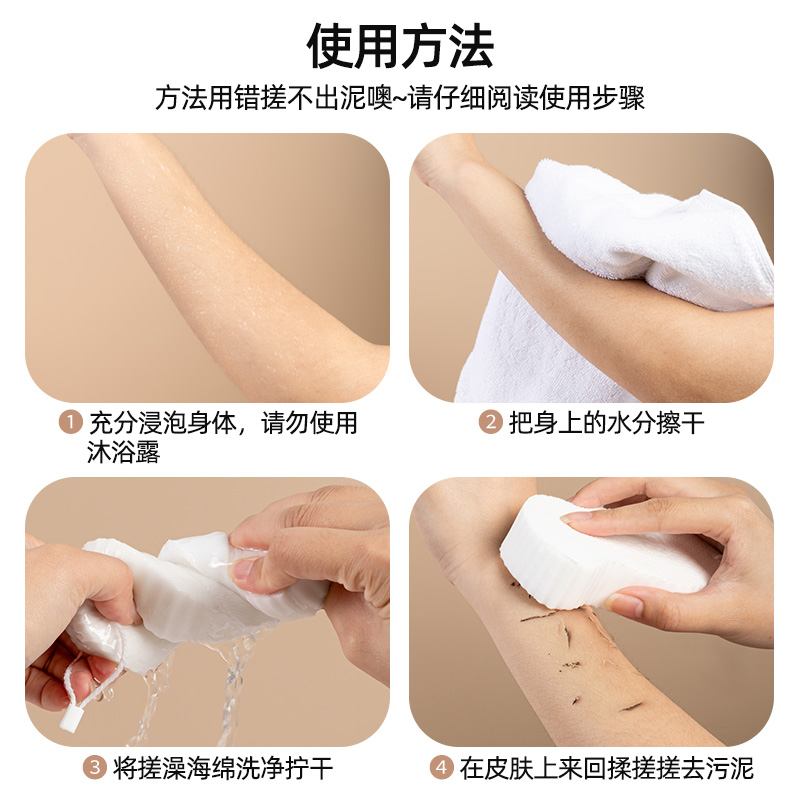 使用方法

方法用错搓不出泥噢~请仔细阅读使用步骤

1 充分浸泡身体，请勿使用沐浴露

2 把身上的水分擦干

3 将搓澡海绵洗净拧干

4 在皮肤上来回揉搓搓去污泥