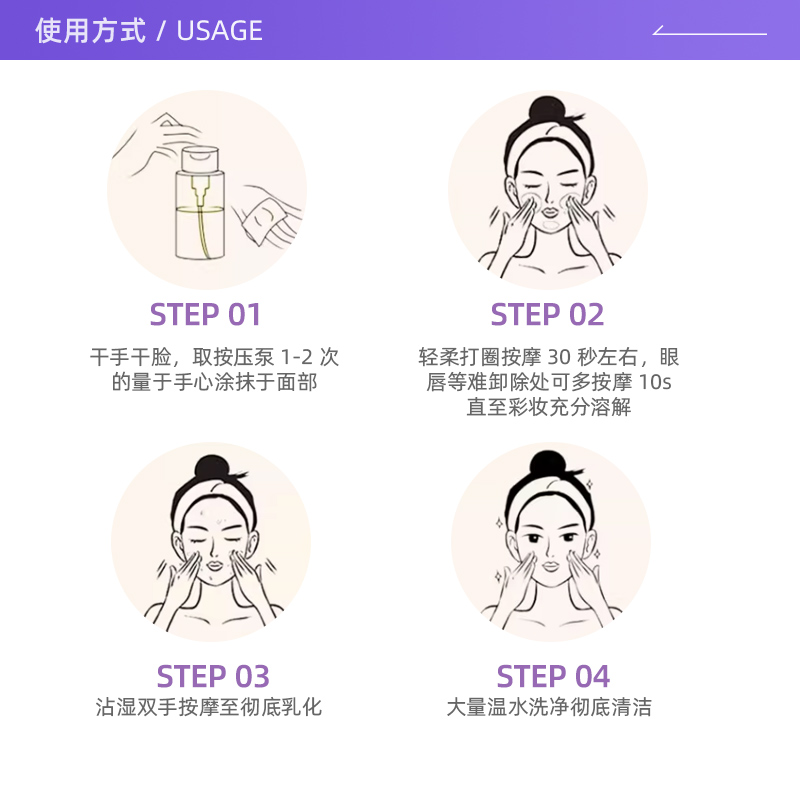 使用方式 / USAGE

STEP 01
干手干脸，取按压泵 1-2 次的量于手心涂抹于面部

STEP 02
轻柔打圈按摩 30 秒左右，眼唇等难卸除处可多按摩 10s 直至彩妆充分溶解

STEP 03
沾湿双手按摩至彻底乳化

STEP 04
大量温水洗净彻底清洁