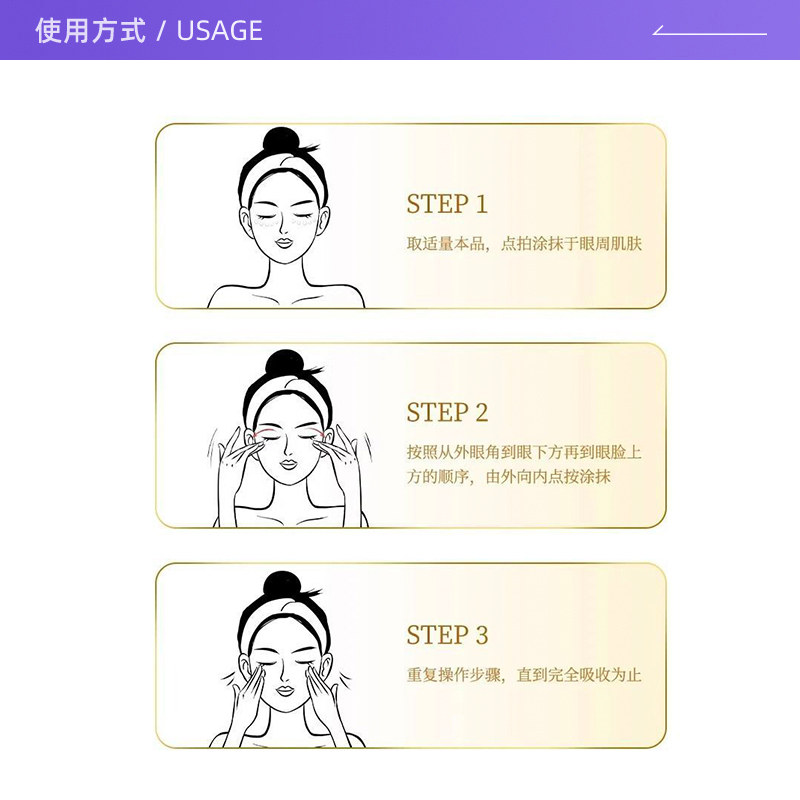 使用方式 / USAGE

STEP 1

取适量本品，点拍涂抹于眼周肌肤

STEP 2

按照从外眼角到眼下方再到眼睑上方的顺序，由外向内点按涂抹

STEP 3

重复操作步骤，直到完全吸收为止