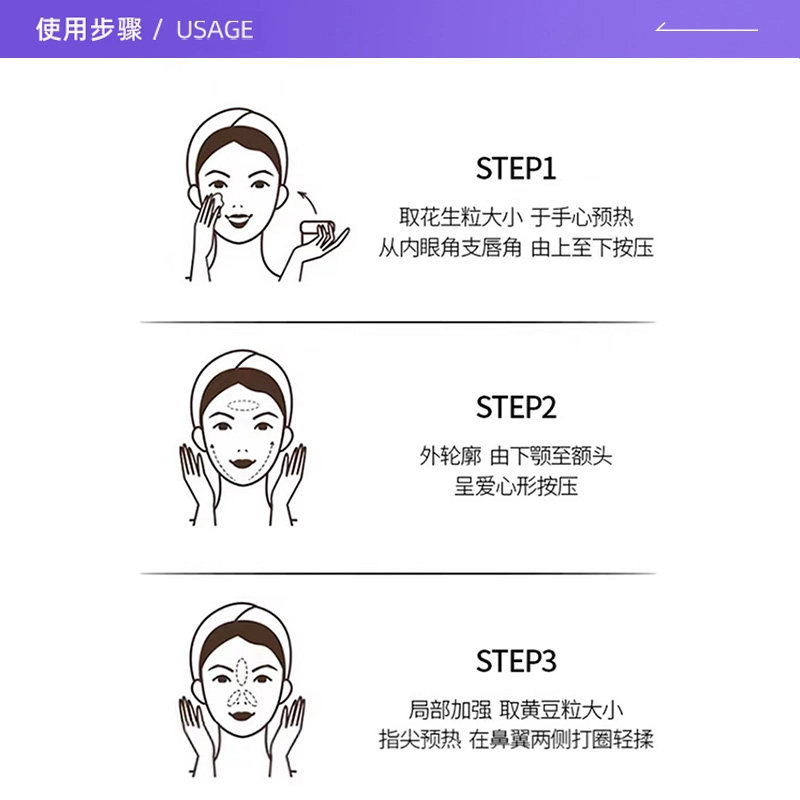 使用步骤 / USAGE

STEP1

取花生粒大小 于手心预热
从内眼角支唇角 由上至下按压

STEP2

外轮廓 由下颚至额头
呈爱心形按压

STEP3

局部加强 取黄豆粒大小
指尖预热 在鼻翼两侧打圈轻揉