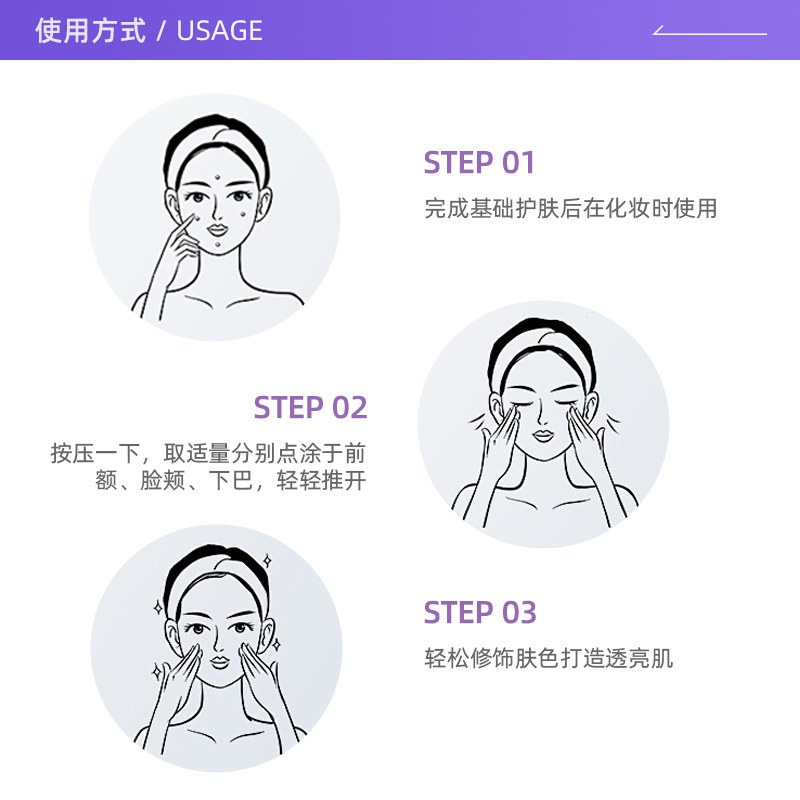 使用方式 / USAGE

STEP 01

完成基础护肤后在化妆时使用

STEP 02

按压一下，取适量分别点涂于前额、脸颊、下巴，轻轻推开

STEP 03

轻松修饰肤色打造透亮肌