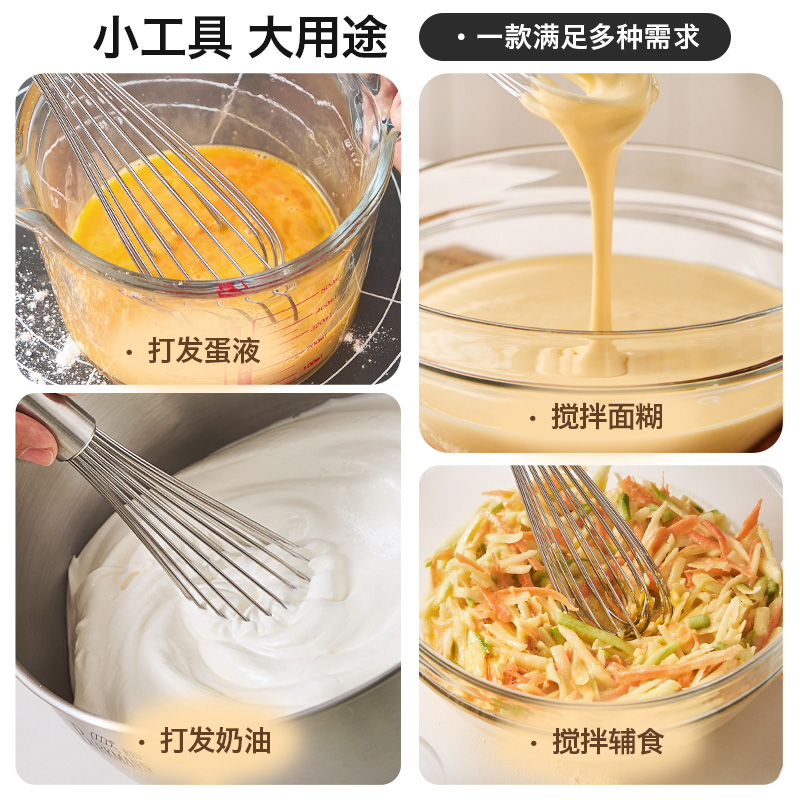 小工具 大用途

· 一款满足多种需求

· 打发蛋液

· 搅拌面糊

· 打发奶油

· 搅拌辅食