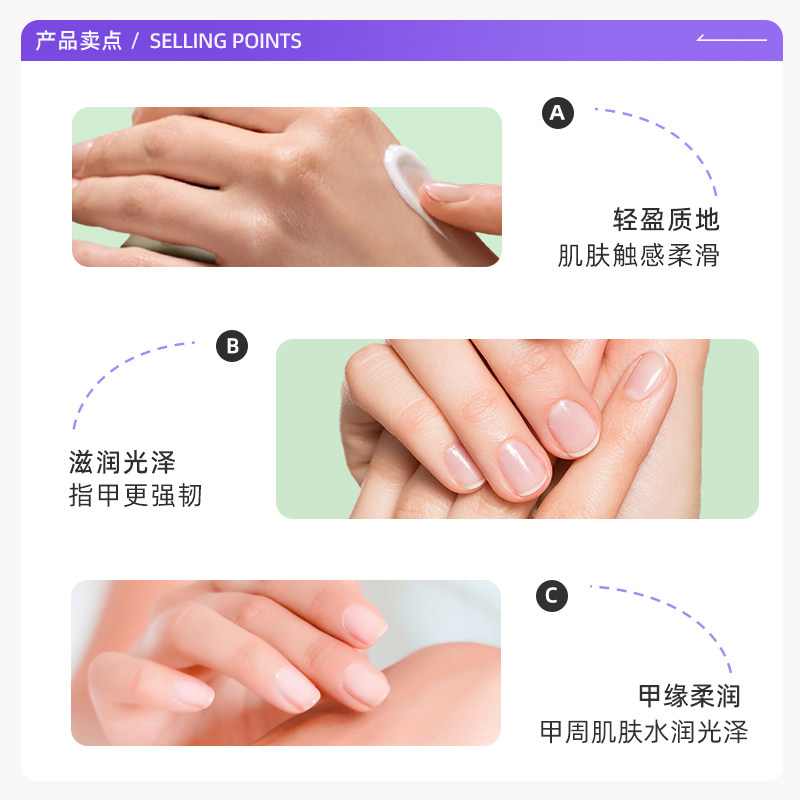 产品卖点 / SELLING POINTS

A

轻盈质地
肌肤触感柔滑

B

滋润光泽
指甲更强韧

C

甲缘柔润
甲周肌肤水润光泽