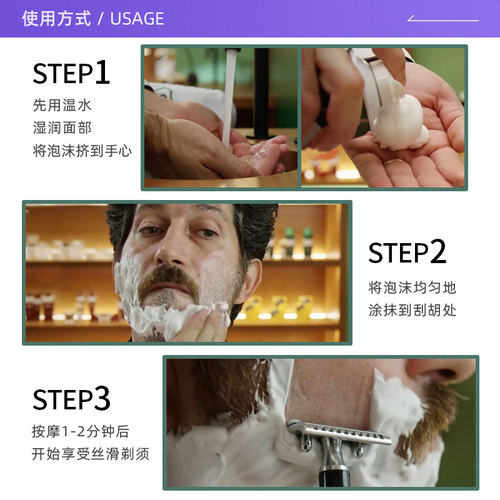 使用方式 / USAGE

STEP1
先用温水
湿润面部
将泡沫挤到手心

STEP2
将泡沫均匀地
涂抹到刮胡处

STEP3
按摩1-2分钟后
开始享受丝滑剃须