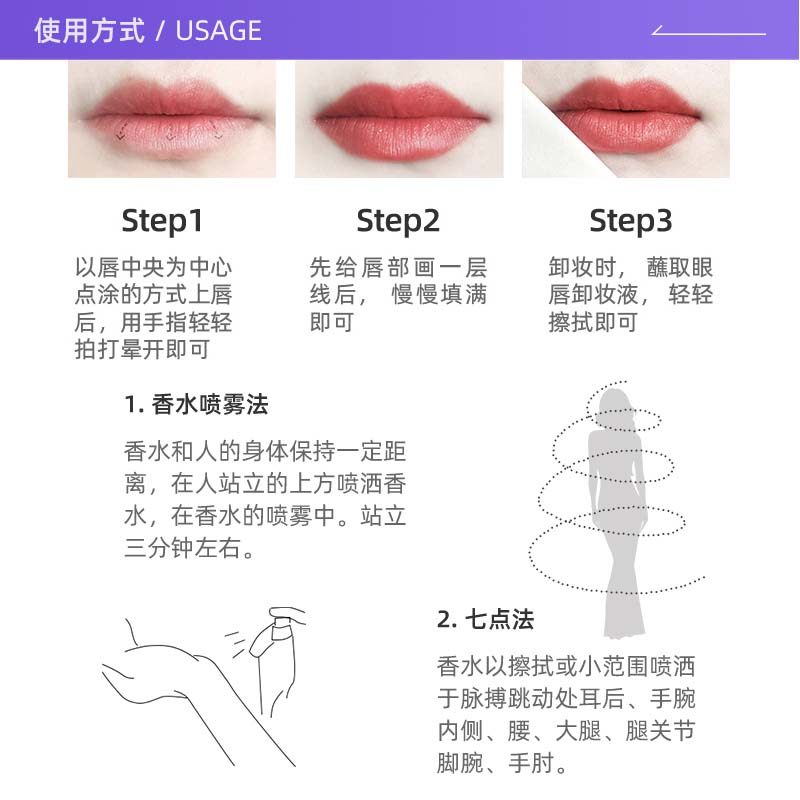 使用方式 / USAGE

Step1

以唇中央为中心点涂的方式上唇后，用手指轻轻拍打晕开即可

Step2

先给唇部画一层线后，慢慢填满即可

Step3

卸妆时，蘸取眼唇卸妆液，轻轻擦拭即可

1. 香水喷雾法

香水和人的身体保持一定距离，在人站立的上方喷洒香水，在香水的喷雾中。站立三分钟左右。

2. 七点法

香水以擦拭或小范围喷洒于脉搏跳动处耳后、手腕内侧、腰、大腿、腿关节脚腕、手肘。