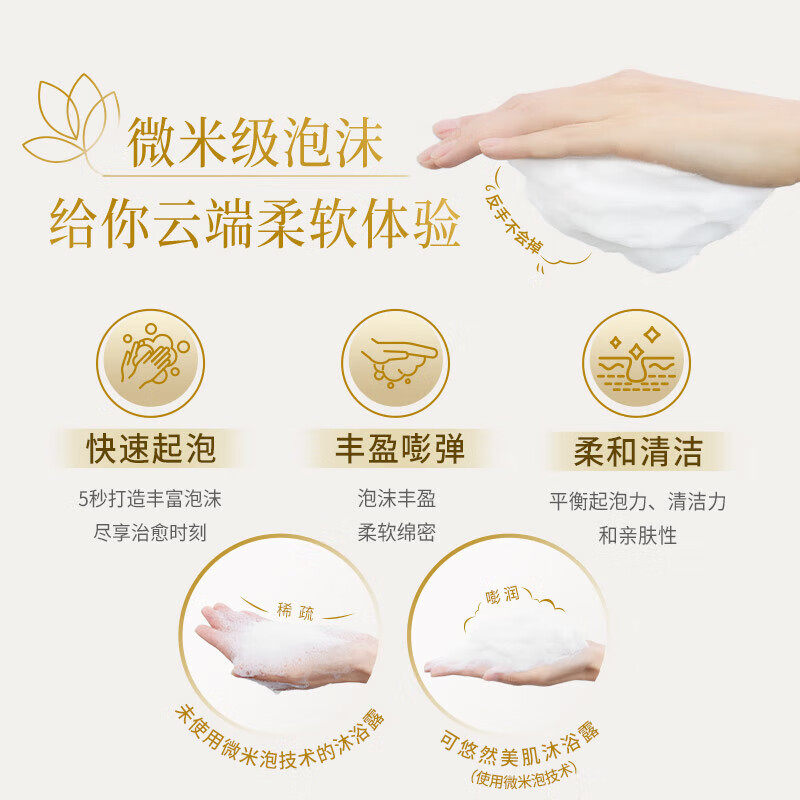 微米级泡沫
给你云端柔软体验

反手不会掉

快速起泡
5秒打造丰富泡沫
尽享治愈时刻

丰盈嘭弹
泡沫丰盈
柔软绵密

柔和清洁
平衡起泡力、清洁力
和亲肤性

稀疏
未使用微米泡技术的沐浴露

嘭润
可悠然美肌沐浴露
(使用微米泡技术)