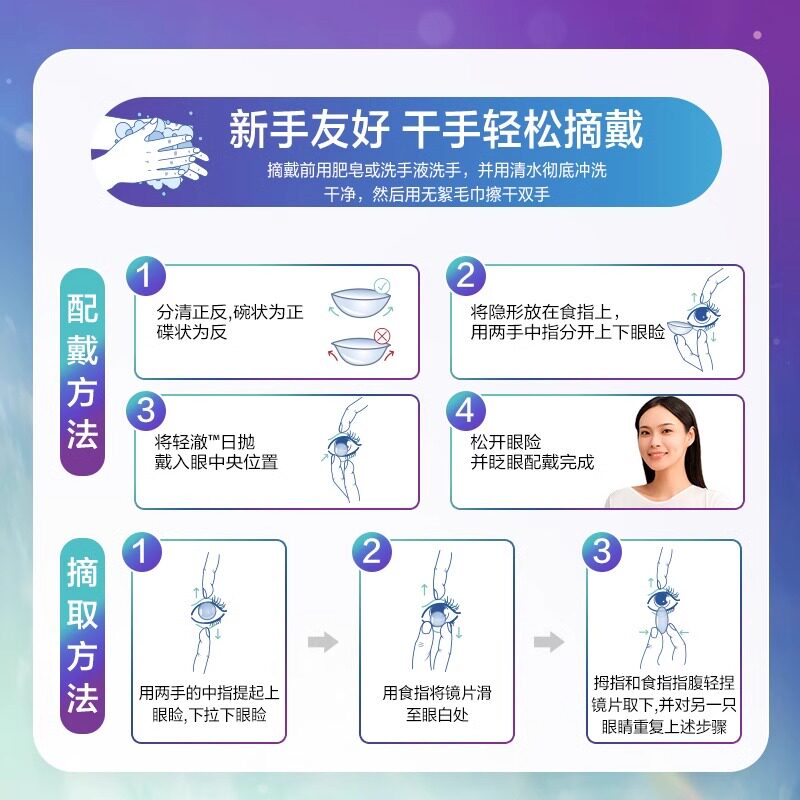 新手友好 干手轻松摘戴

摘戴前用肥皂或洗手液洗手，并用清水彻底冲洗干净，然后用无絮毛巾擦干双手

配戴方法

1
分清正反,碗状为正
碟状为反

2
将隐形放在食指上，
用两手中指分开上下眼睑

3
将轻澈™日抛
戴入眼中央位置

4
松开眼睑
并眨眼配戴完成

摘取方法

1
用两手的中指提起上眼睑,下拉下眼睑

2
用食指将镜片滑至眼白处

3
拇指和食指指腹轻捏镜片取下,并对另一只眼睛重复上述步骤