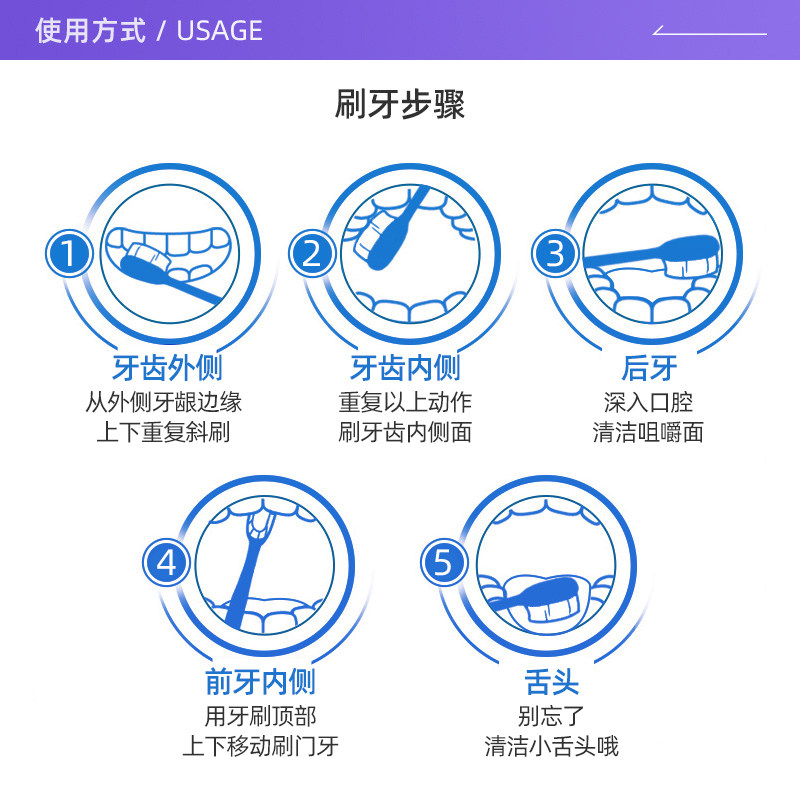 使用方式 / USAGE

刷牙步骤

1
牙齿外侧
从外侧牙龈边缘
上下重复斜刷

2
牙齿内侧
重复以上动作
刷牙齿内侧面

3
后牙
深入口腔
清洁咀嚼面

4
前牙内侧
用牙刷顶部
上下移动刷门牙

5
舌头
别忘了
清洁小舌头哦