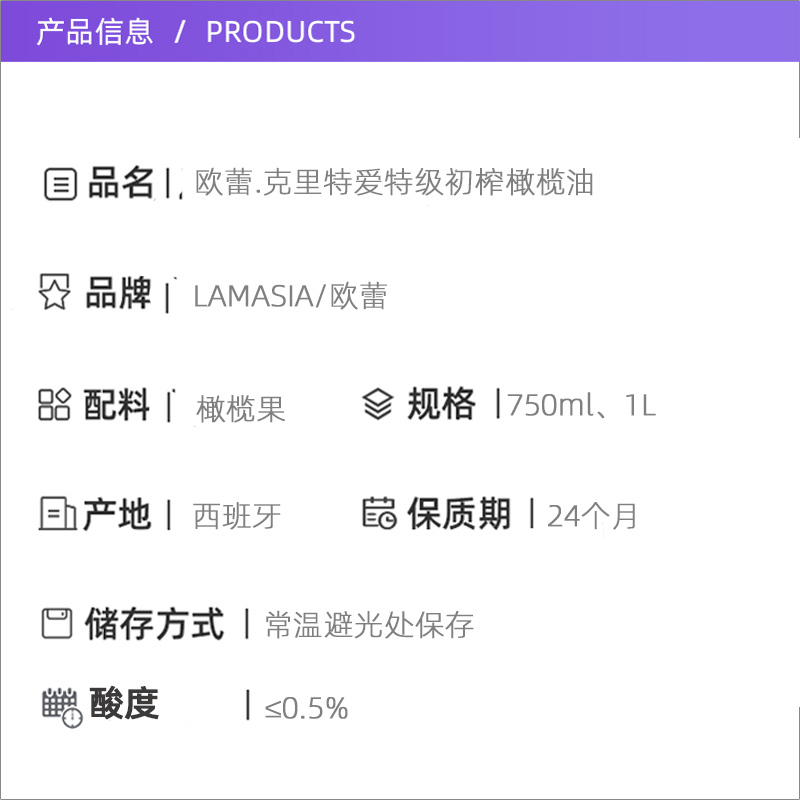 产品信息 / PRODUCTS

品名 | 欧蕾.克里特爱特级初榨橄榄油

品牌 | LAMASIA/欧蕾

配料 | 橄榄果

规格 | 750ml、1L

产地 | 西班牙

保质期 | 24个月

储存方式 | 常温避光处保存

酸度 | ≤0.5%