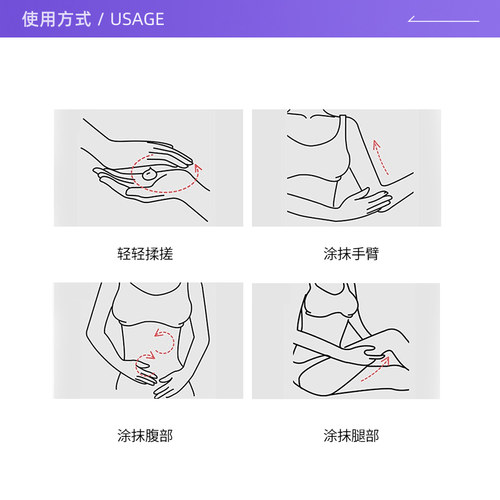 使用方式 / USAGE

轻轻揉搓

涂抹手臂

涂抹腹部

涂抹腿部