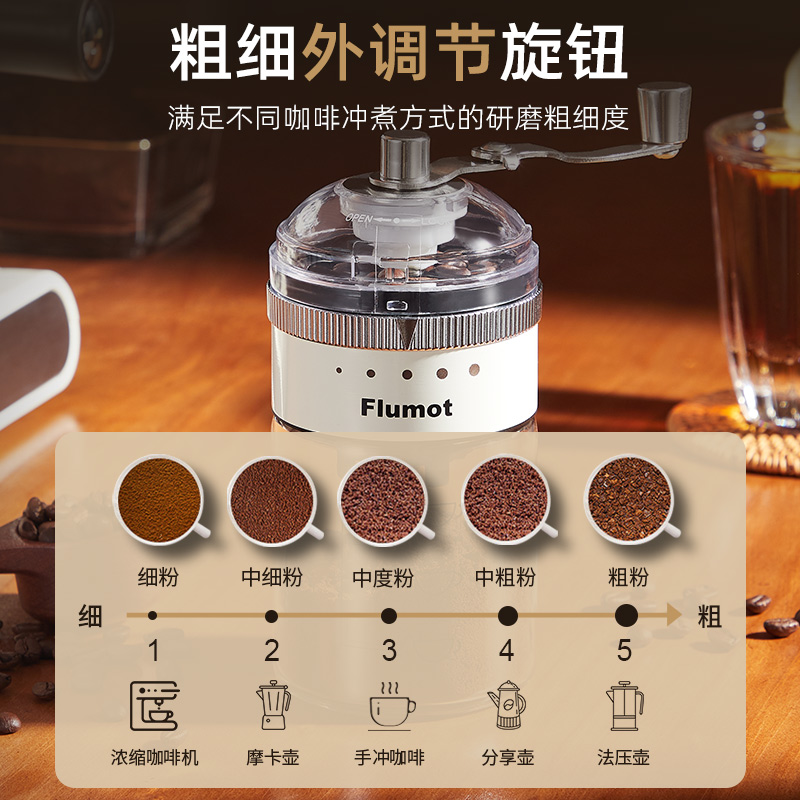 粗细外调节旋钮

满足不同咖啡冲煮方式的研磨粗细度

OPEN

Flumot

细粉 中细粉 中度粉 中粗粉 粗粉

细 粗

1 2 3 4 5

浓缩咖啡机 摩卡壶 手冲咖啡 分享壶 法压壶