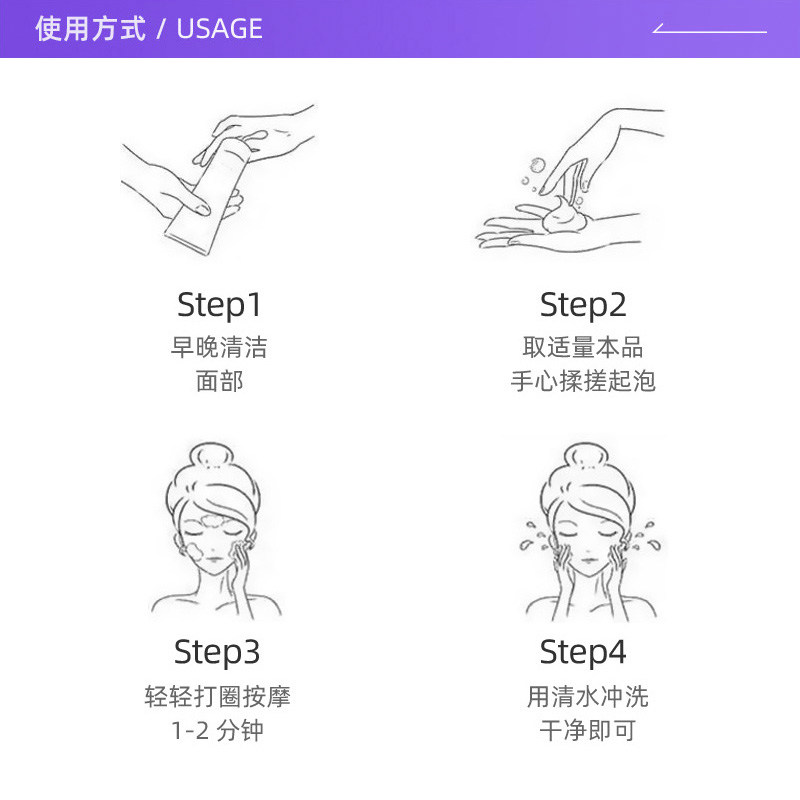 使用方式 / USAGE

Step1
早晚清洁
面部

Step2
取适量本品
手心揉搓起泡

Step3
轻轻打圈按摩
1-2 分钟

Step4
用清水冲洗
干净即可